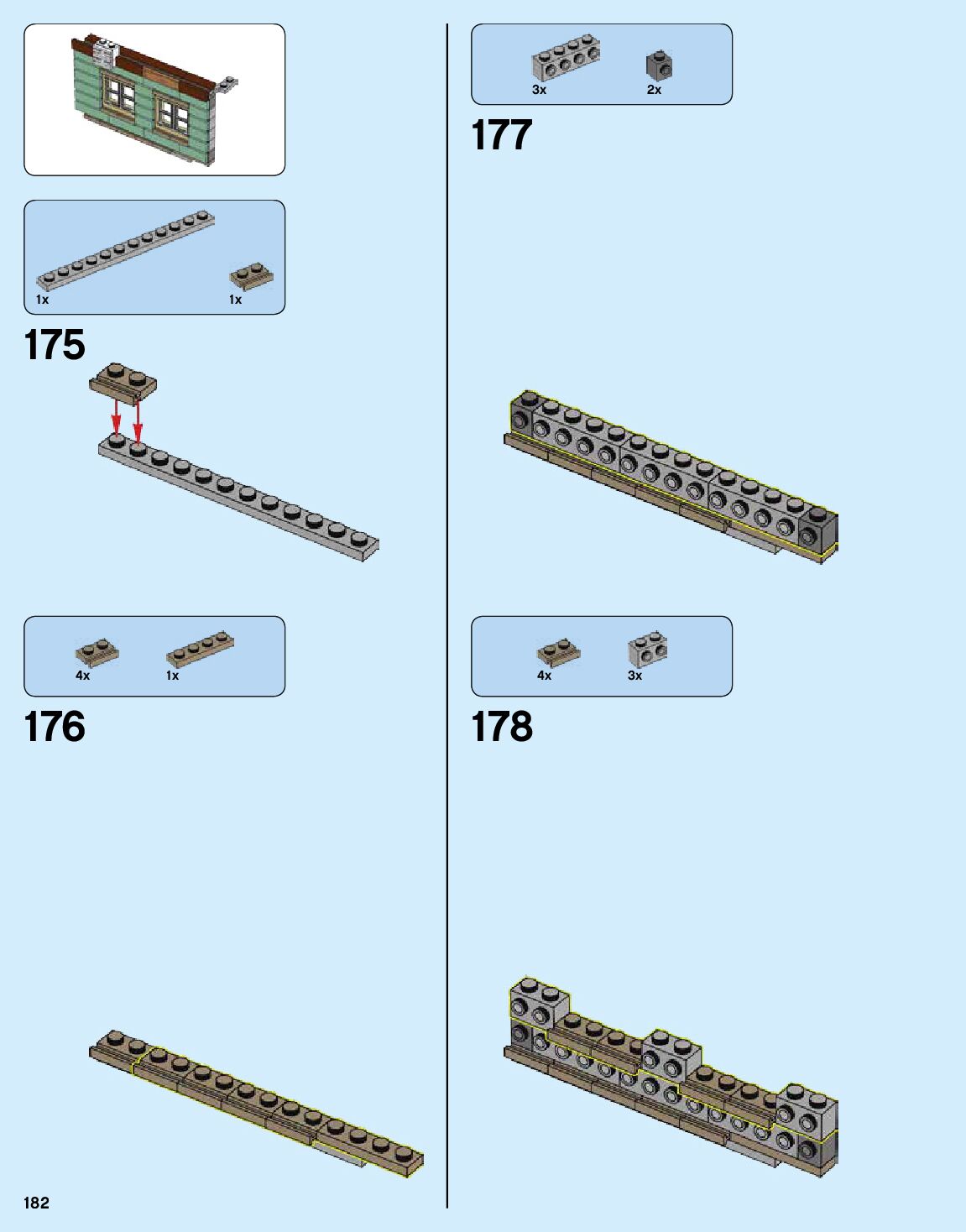 1x

1x

175

4x

1x

176

182

3x

2x

177

4x

3x

178