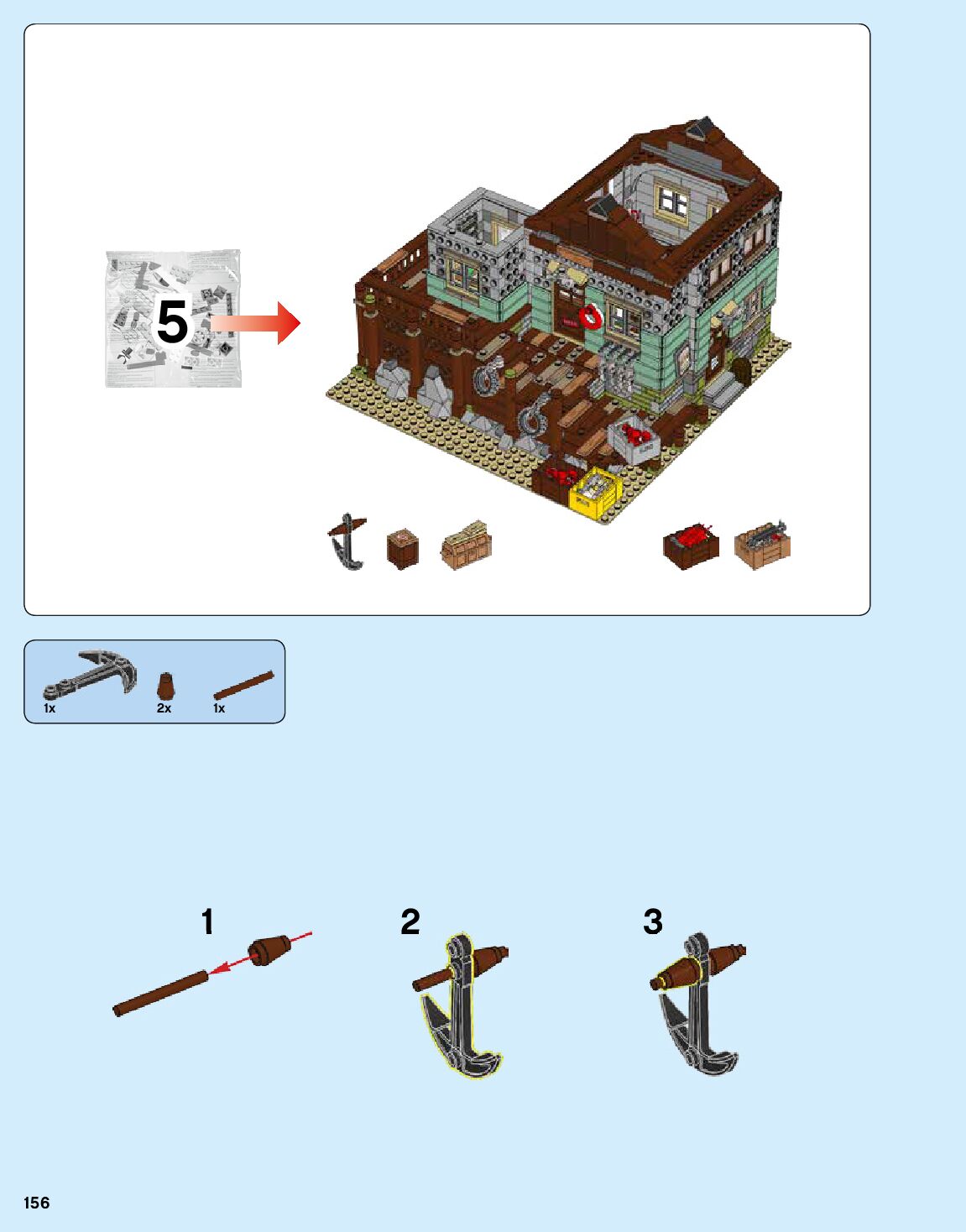 5

1x 2x 1x

1

2

3

156