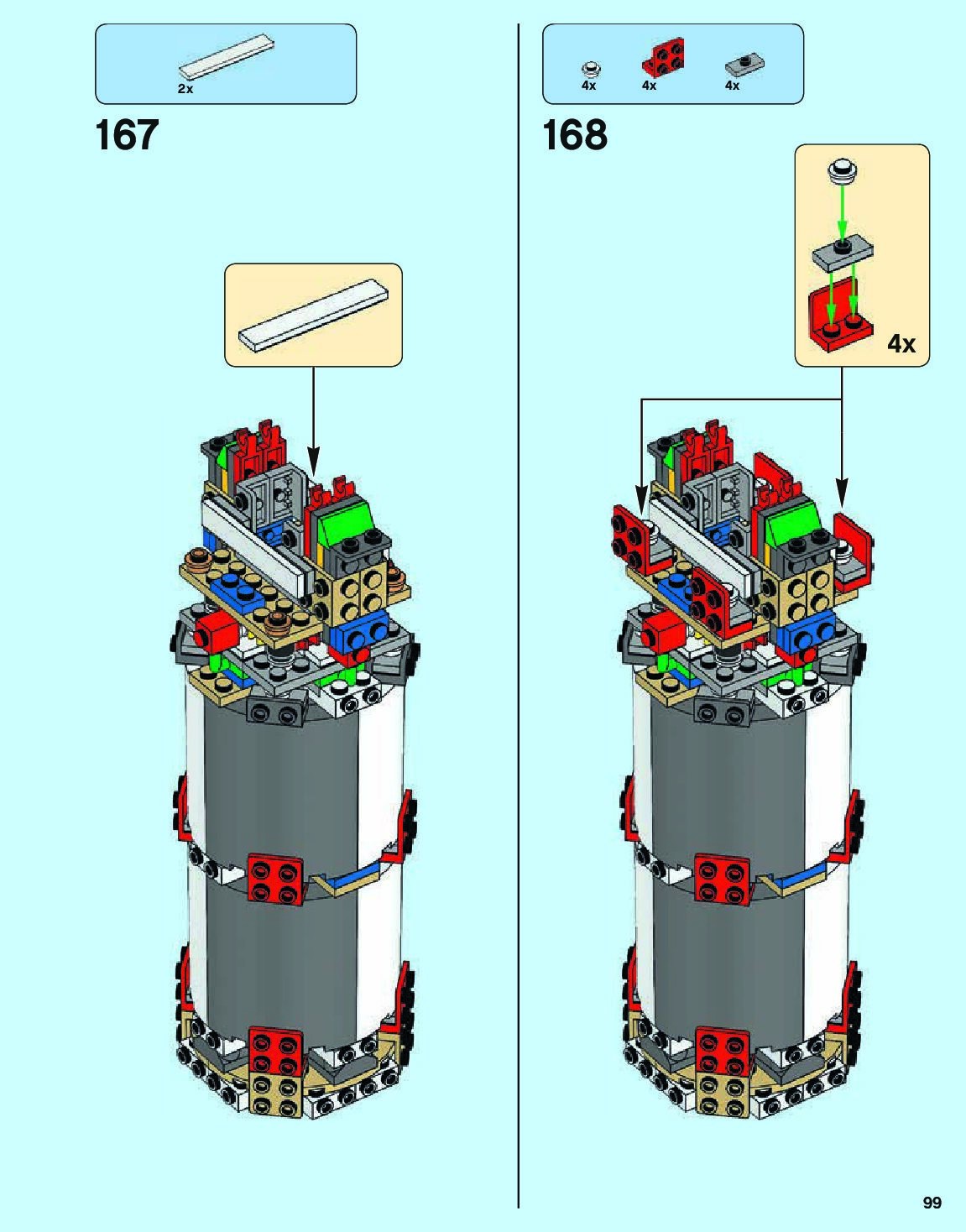 2x

167

4x 4x 4x

168

4x

99