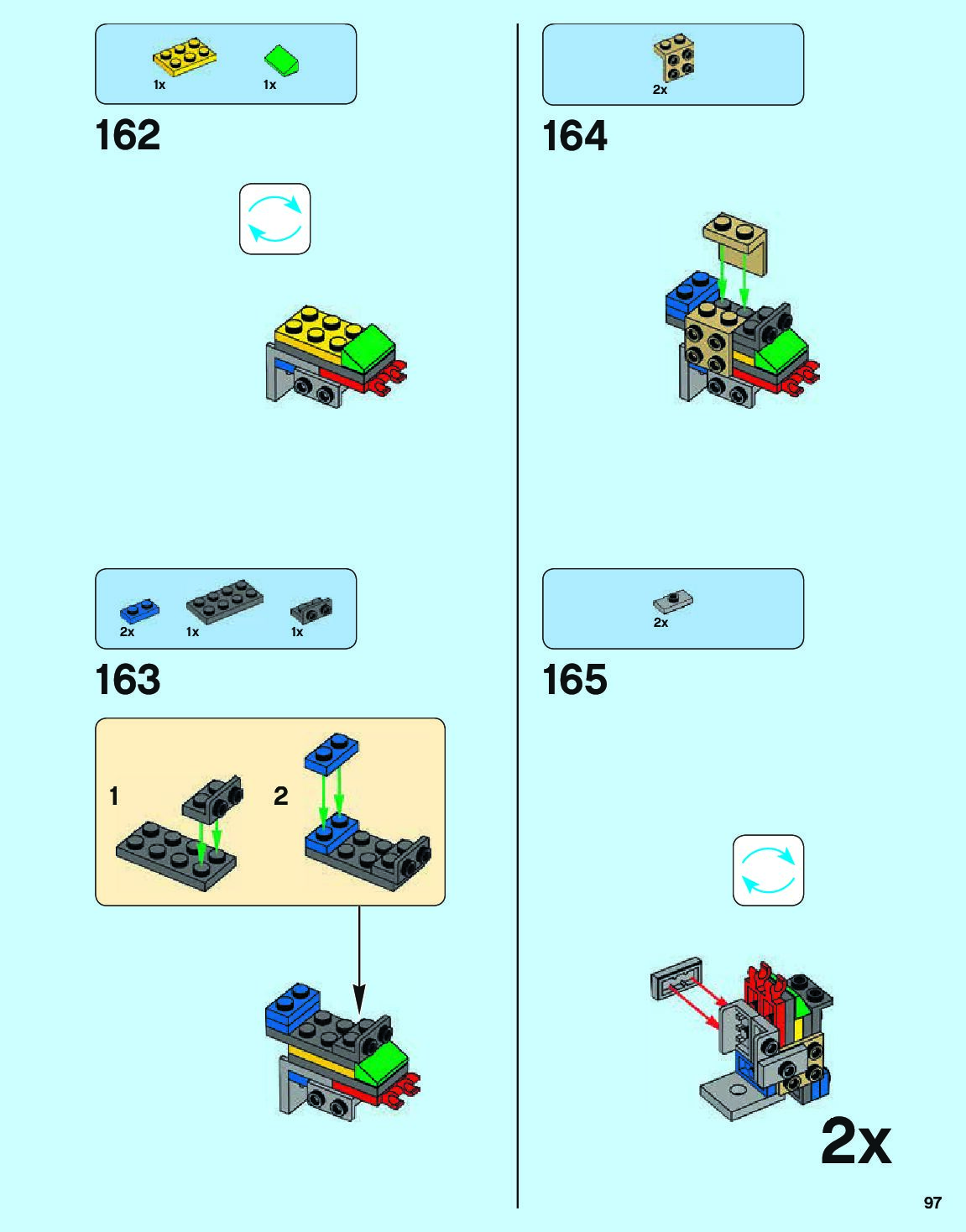 1x 1x

162

2x 1x 1x

163

1

2

2x

164

2x

165

2x

97