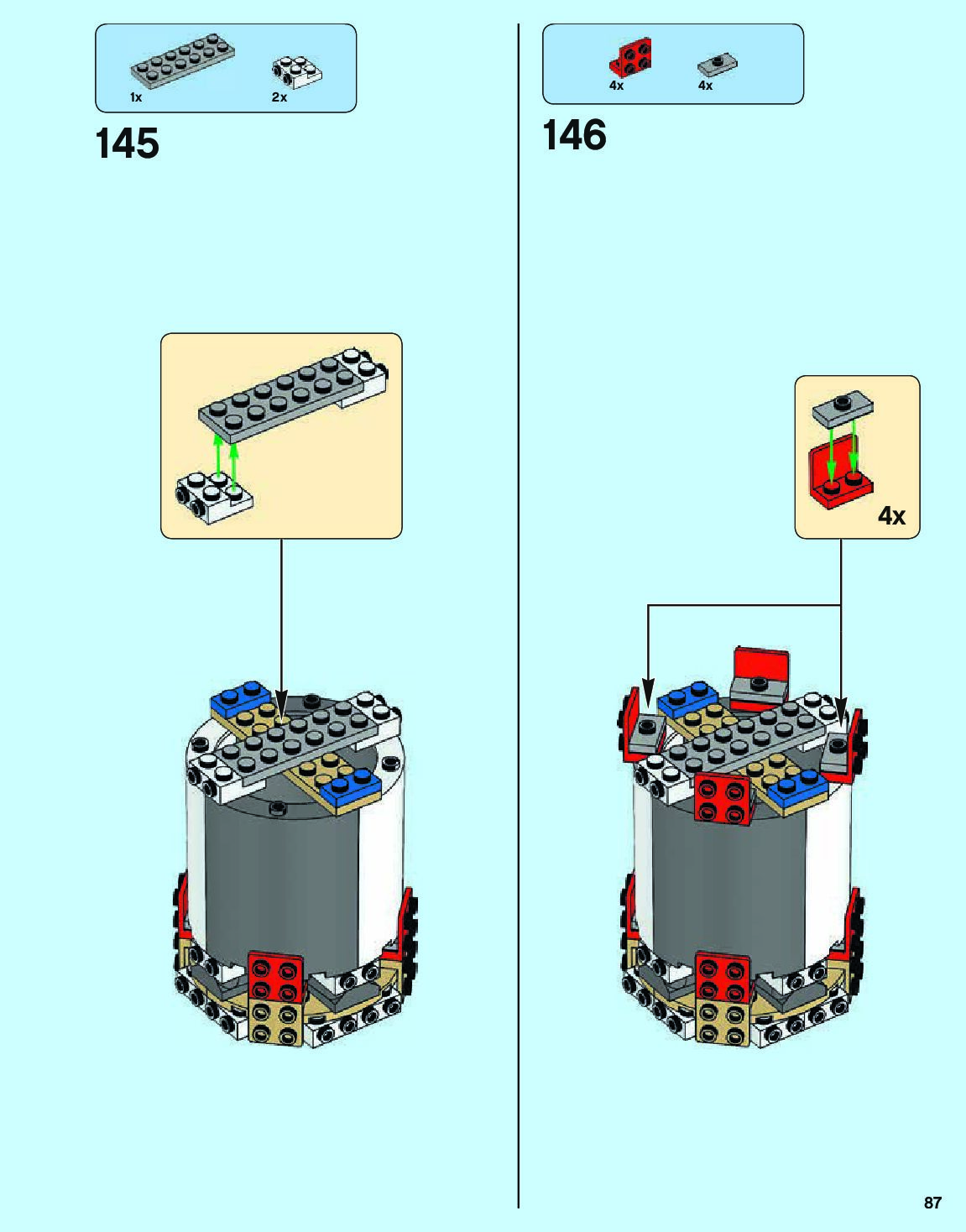 1x 2x

145

4x 4x

146

4x

87