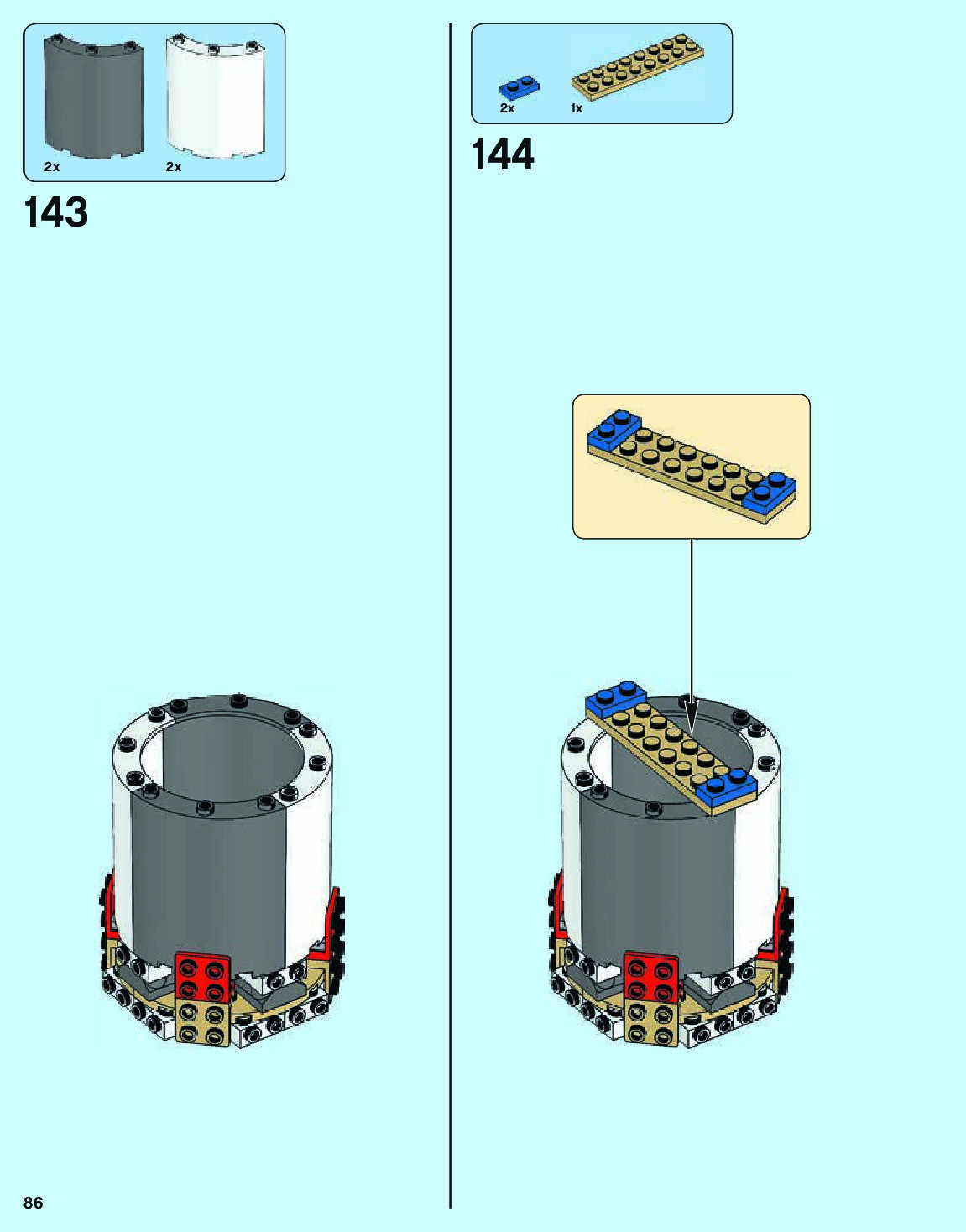 2x 2x

143

2x 1x

144

86