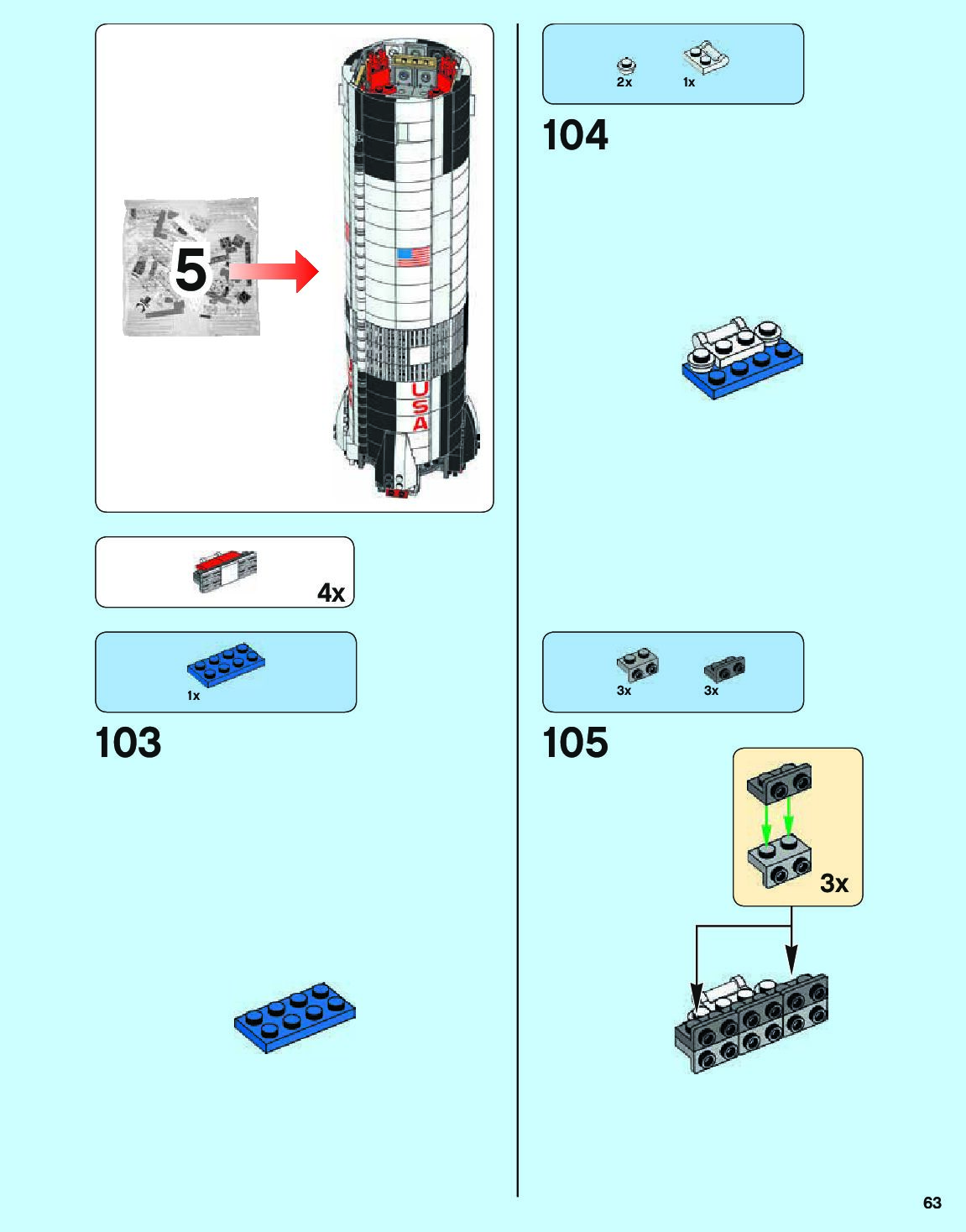 5

USA

4x

1x

103

2x 1x

104

3x 3x

105

3x

63