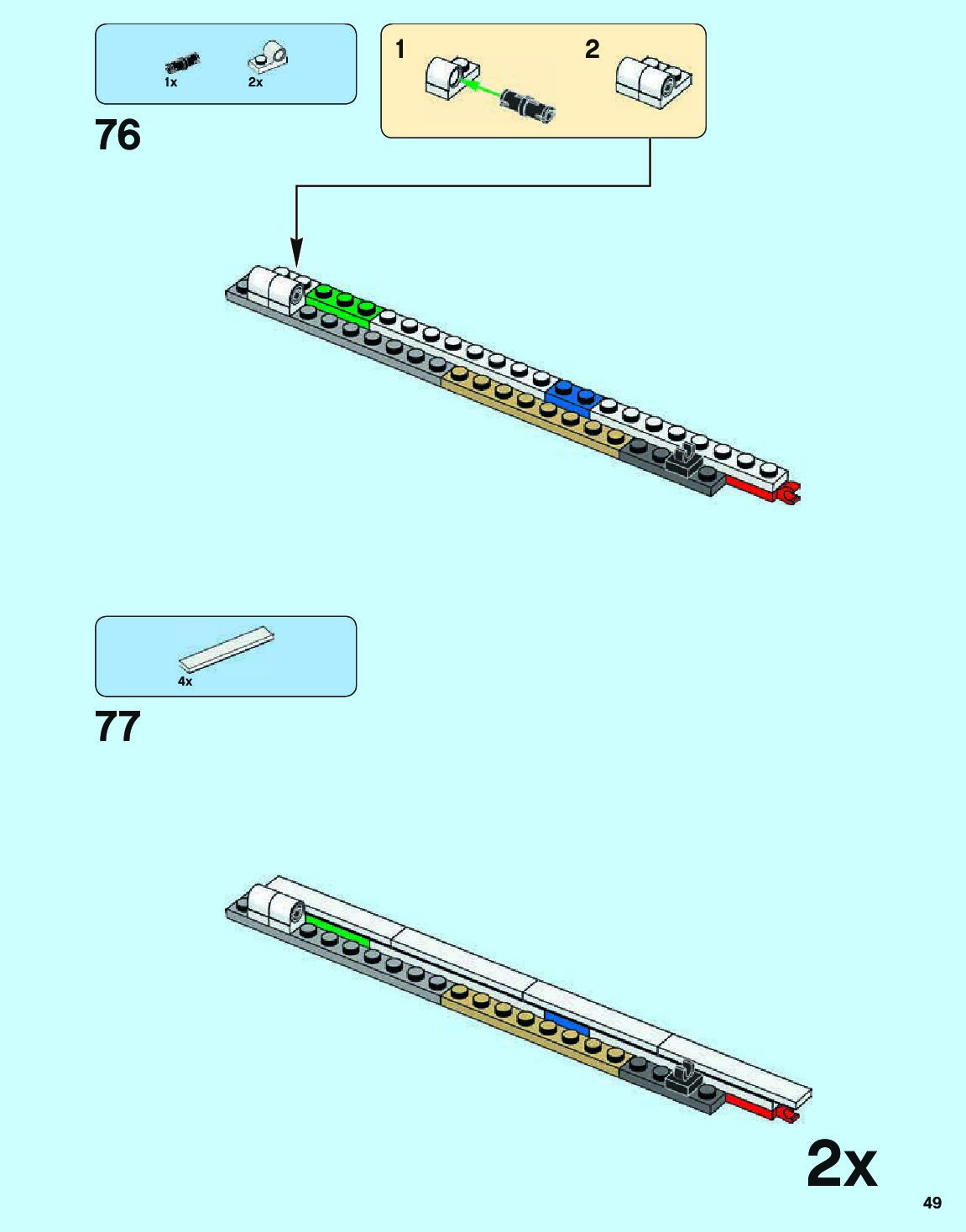 1x 2x

76

1

2

4x

77

2x

49