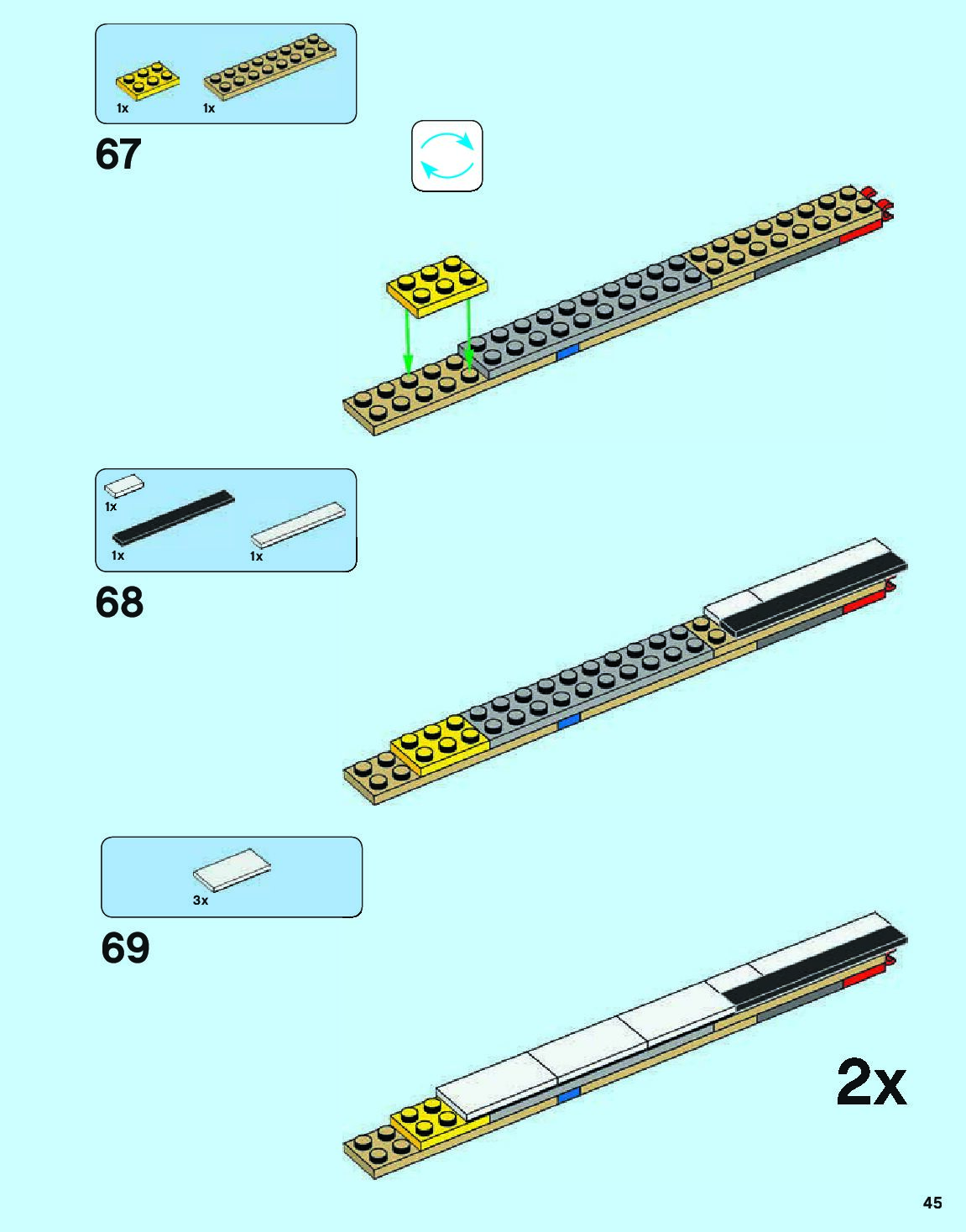 1x 1x

67

1x

1x 1x

68

3x

69

2x

45