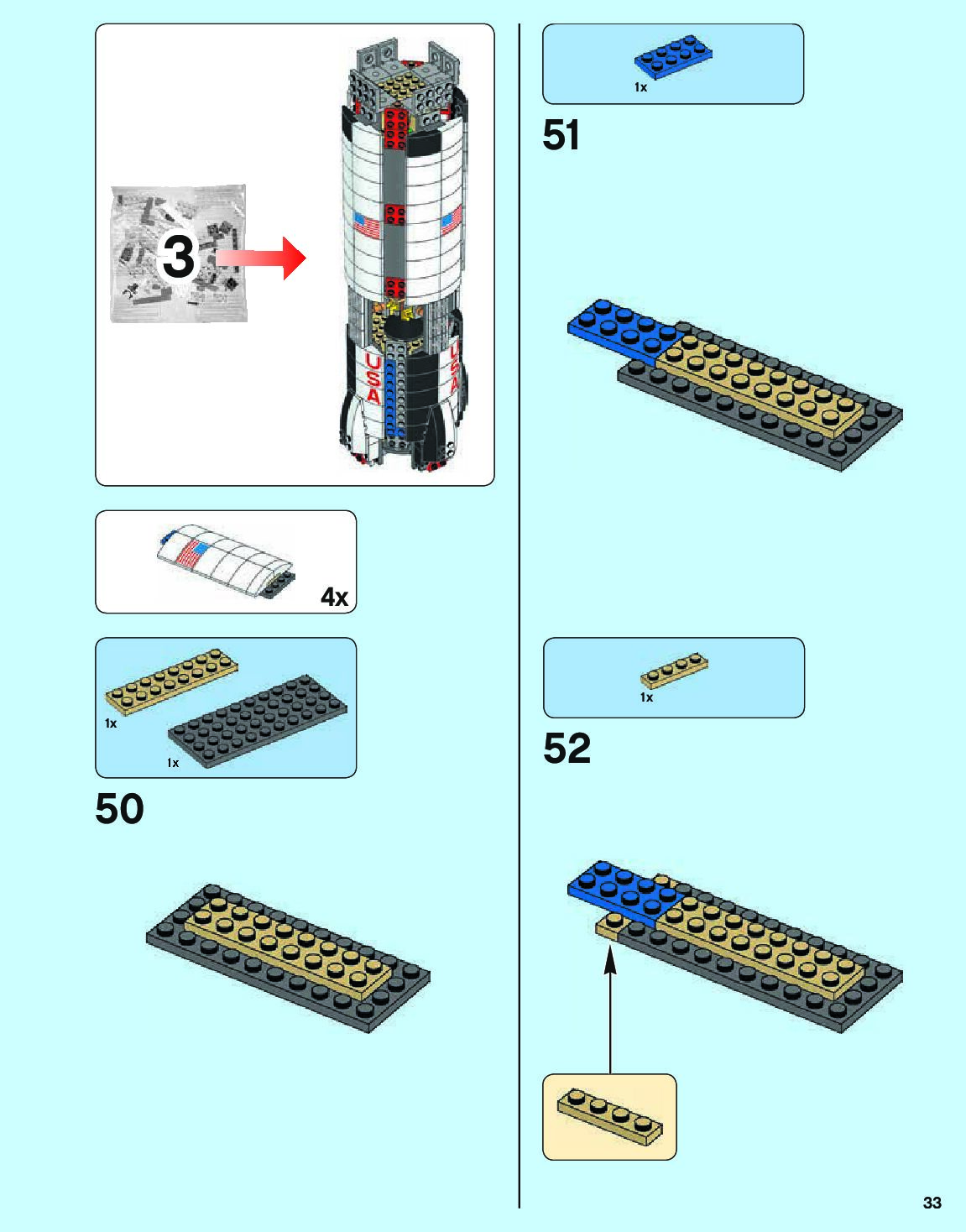 3

USA

USA

4x

1x

1x

50

1x

51

1x

52

33