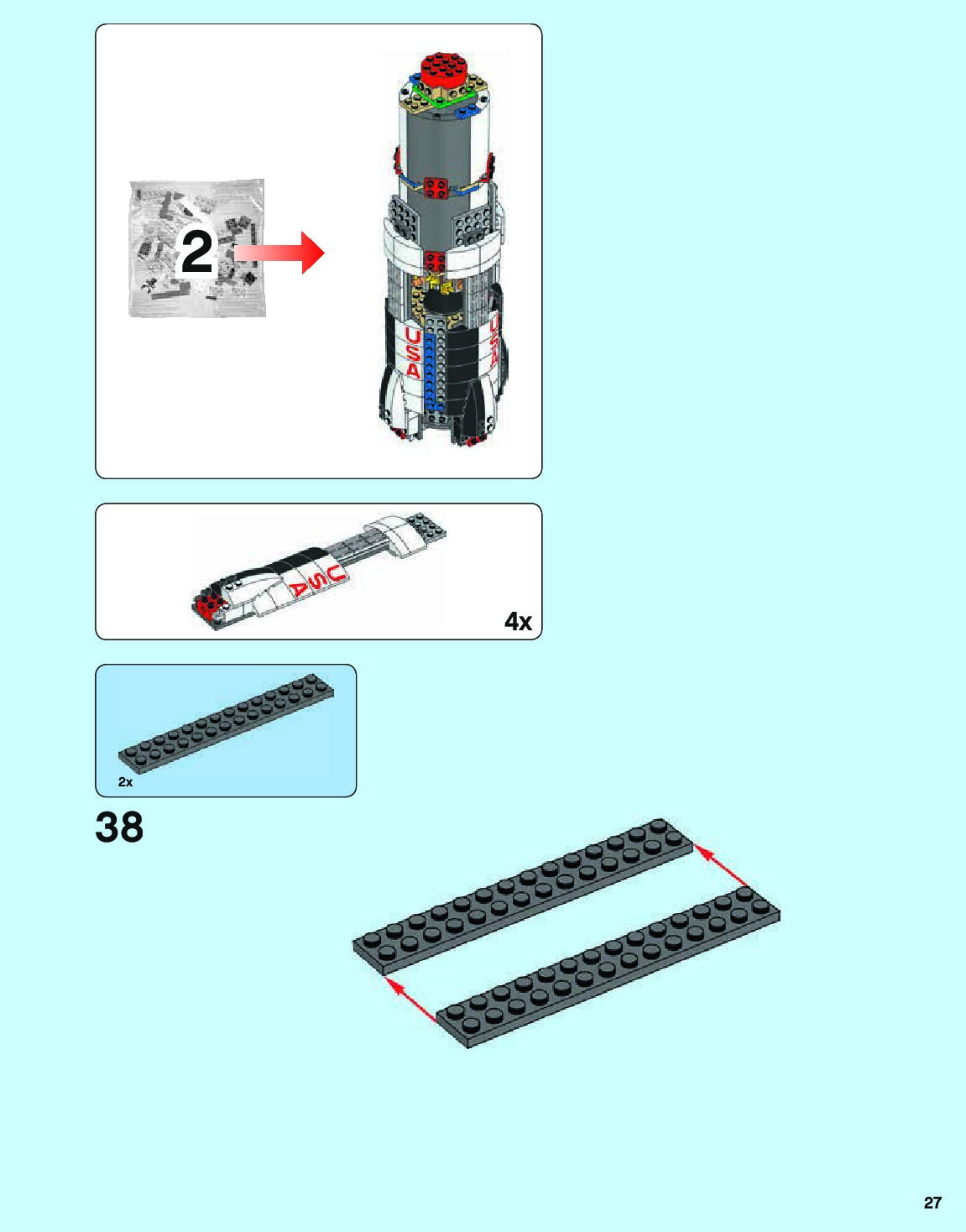 2

USA

USA

USA

4x

2x

38

27