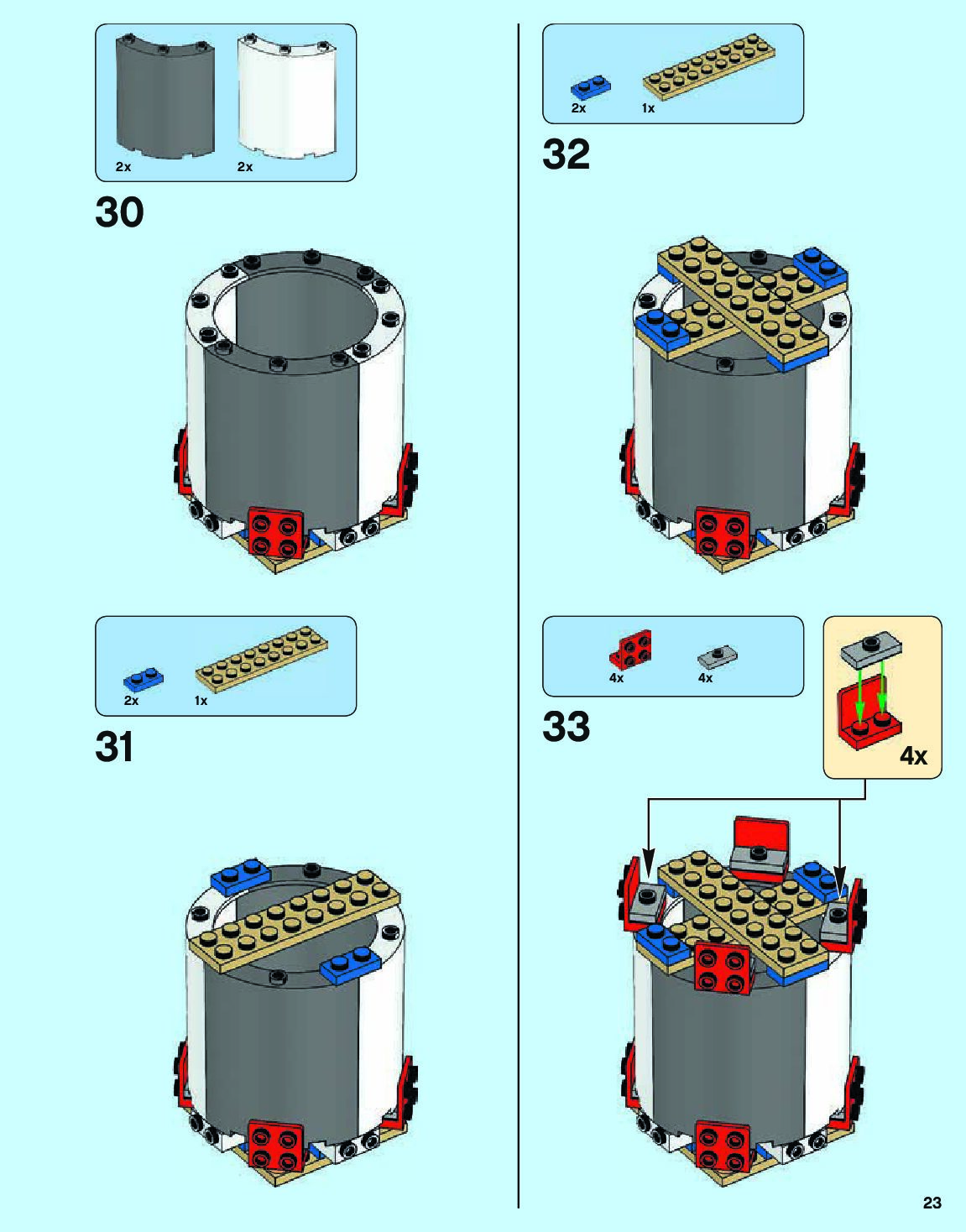 2x 2x

30

2x 1x

31

2x 1x

32

4x 4x

33

4x

23