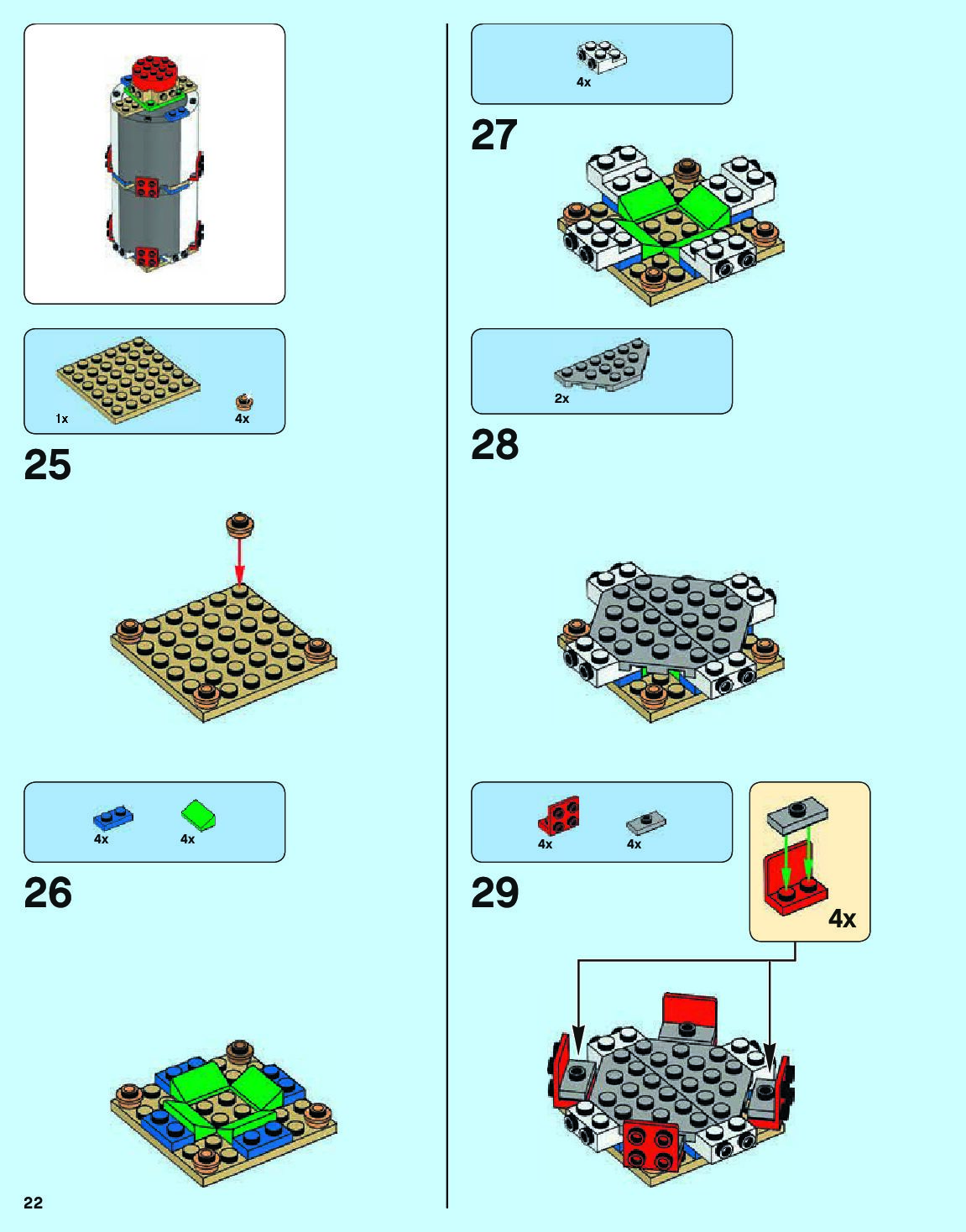 1x 4x

25

4x 4x

26

22

4x

27

2x

28

4x 4x

29

4x