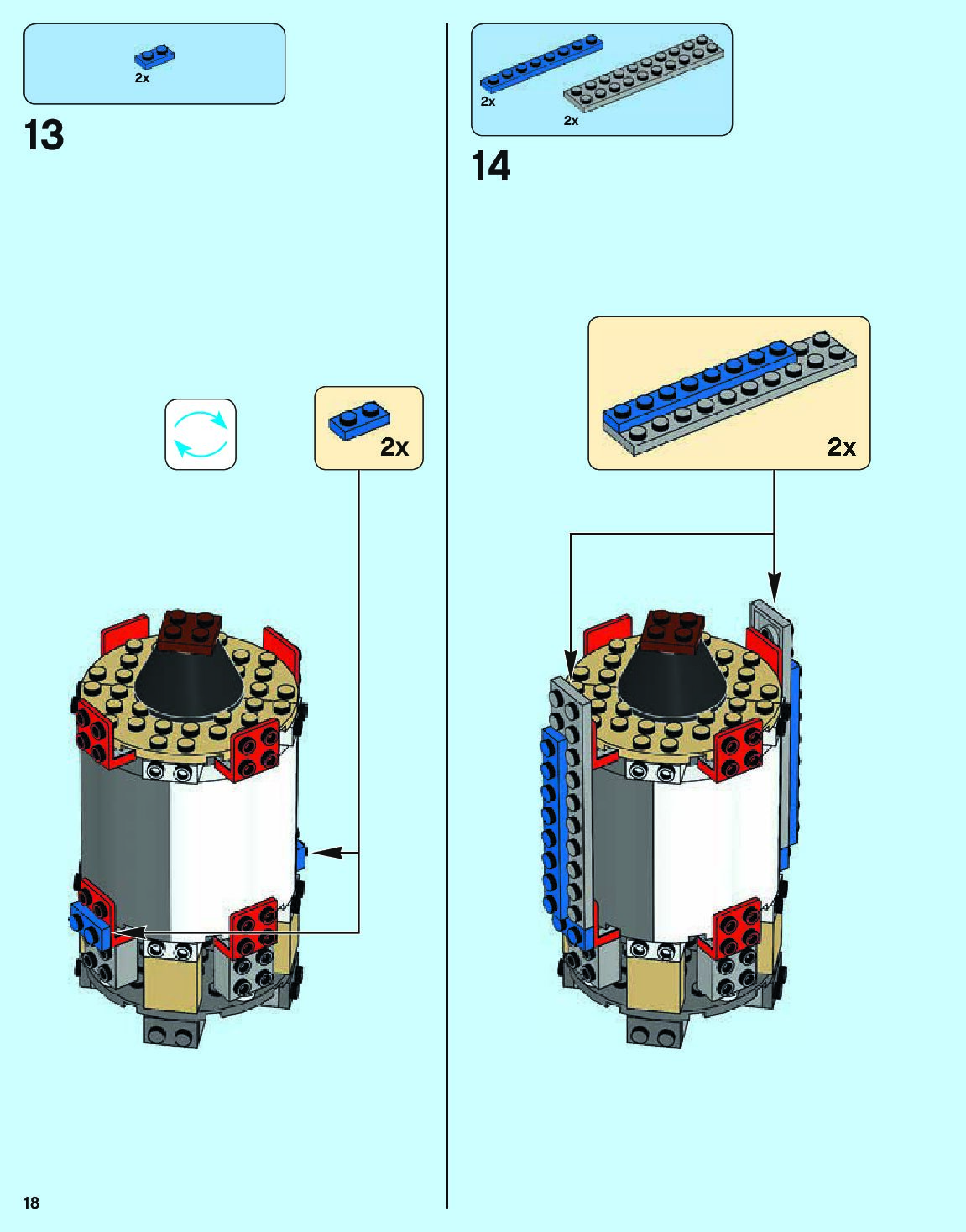 2x

13

2x

2x

2x

14

2x

18