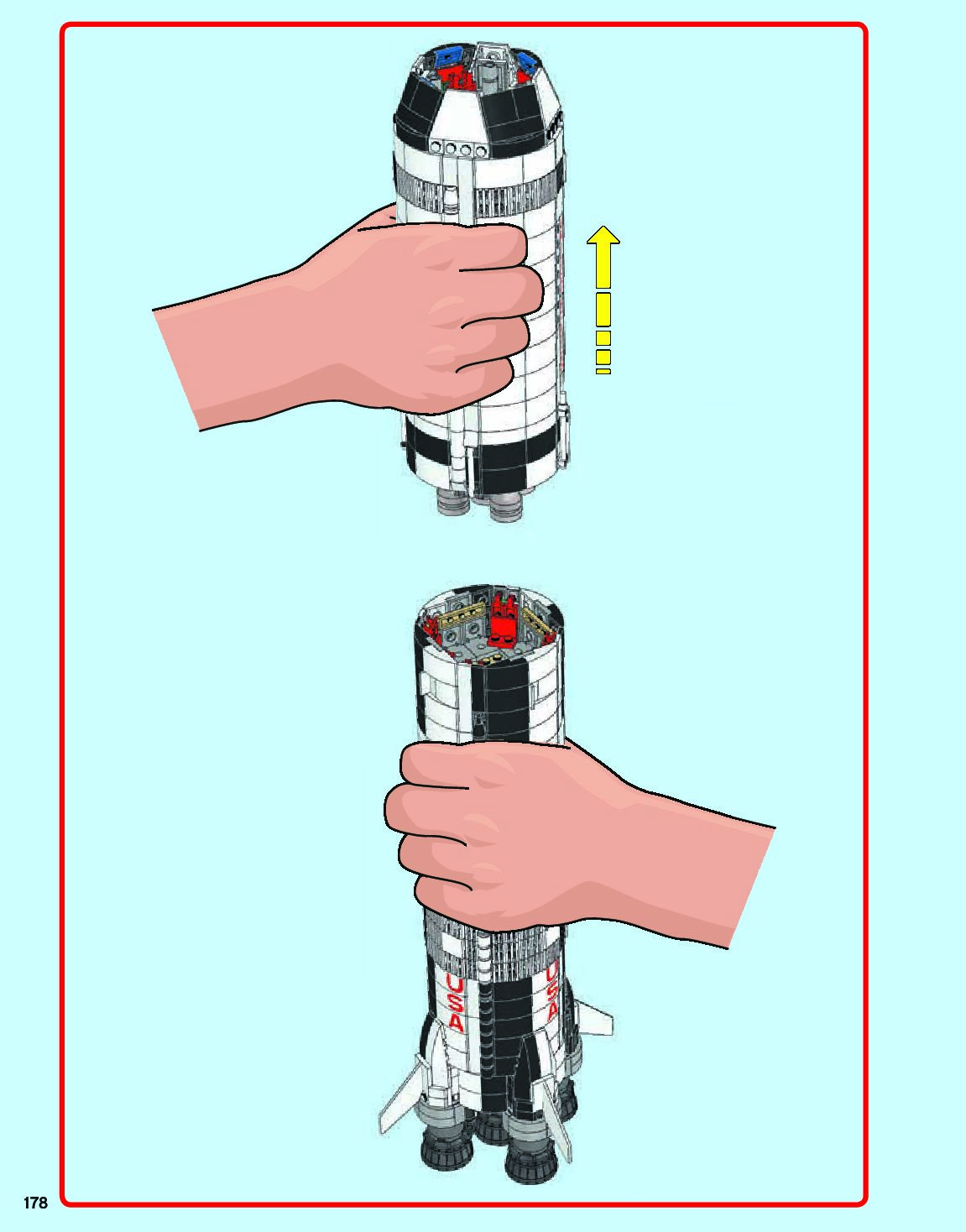 USA

USA

178