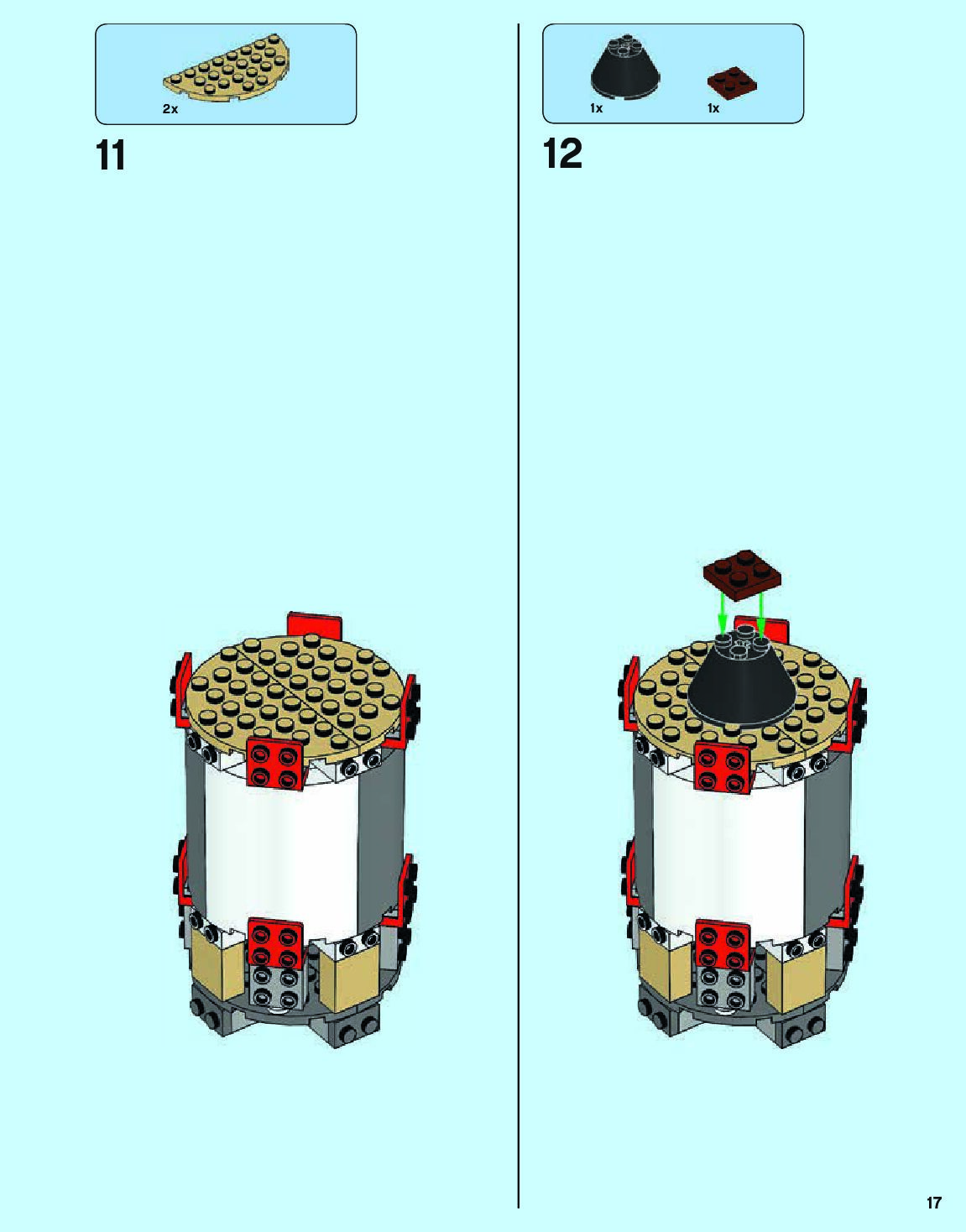 2x

11

1x

1x

12

17