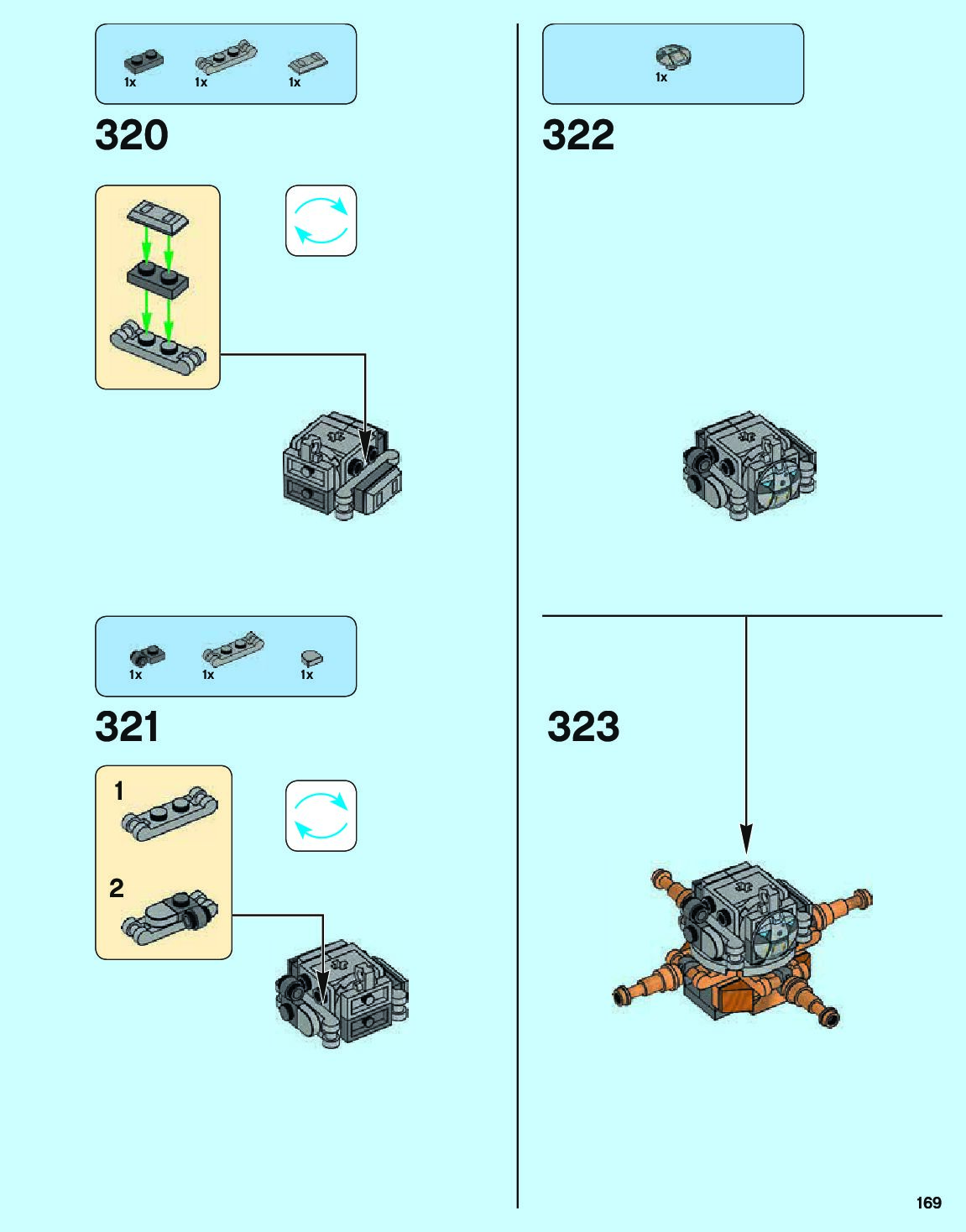 1x 1x 1x

320

1x 1x 1x

321

1
2

1x

322

323

169