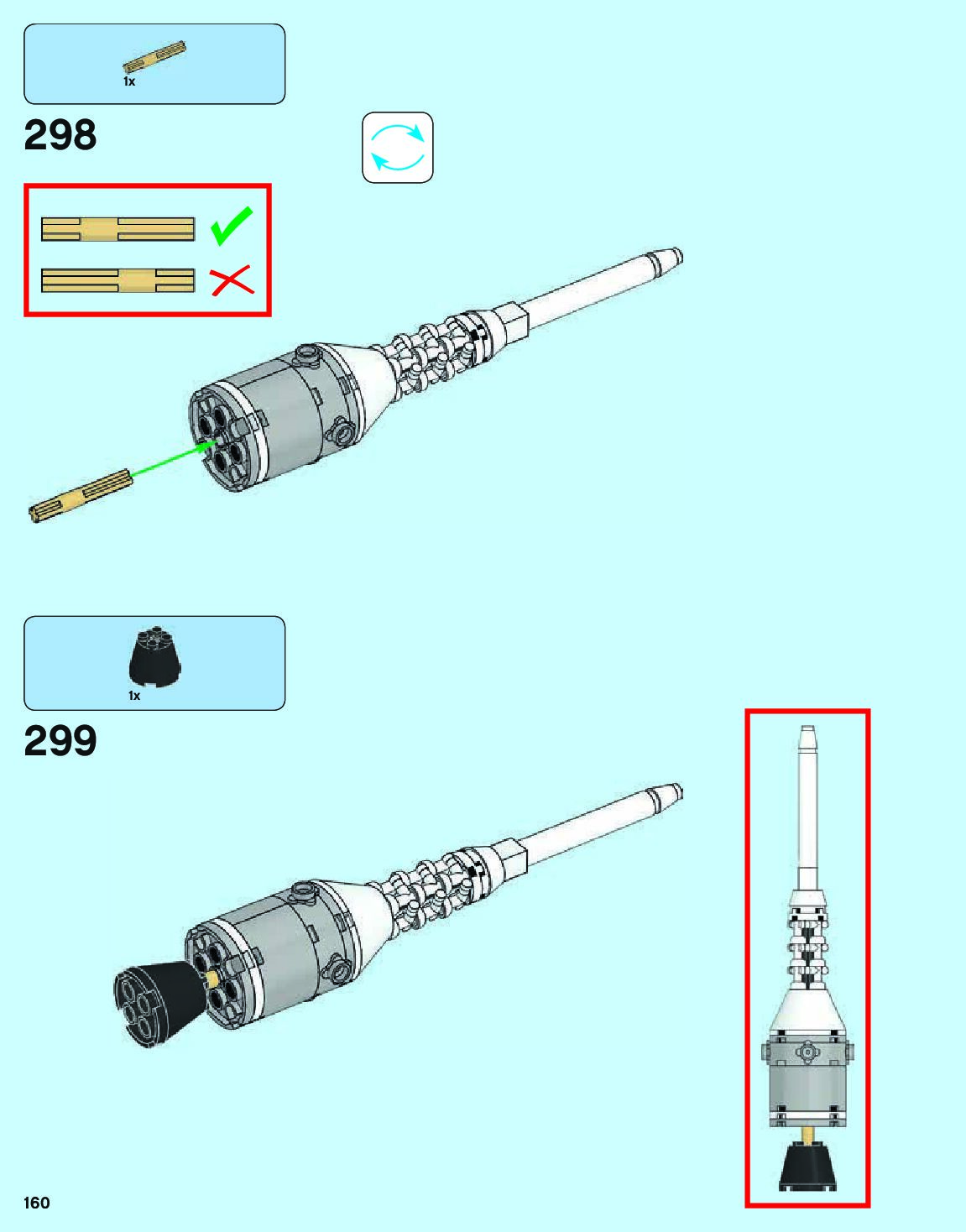 1x

298

1x

299

160