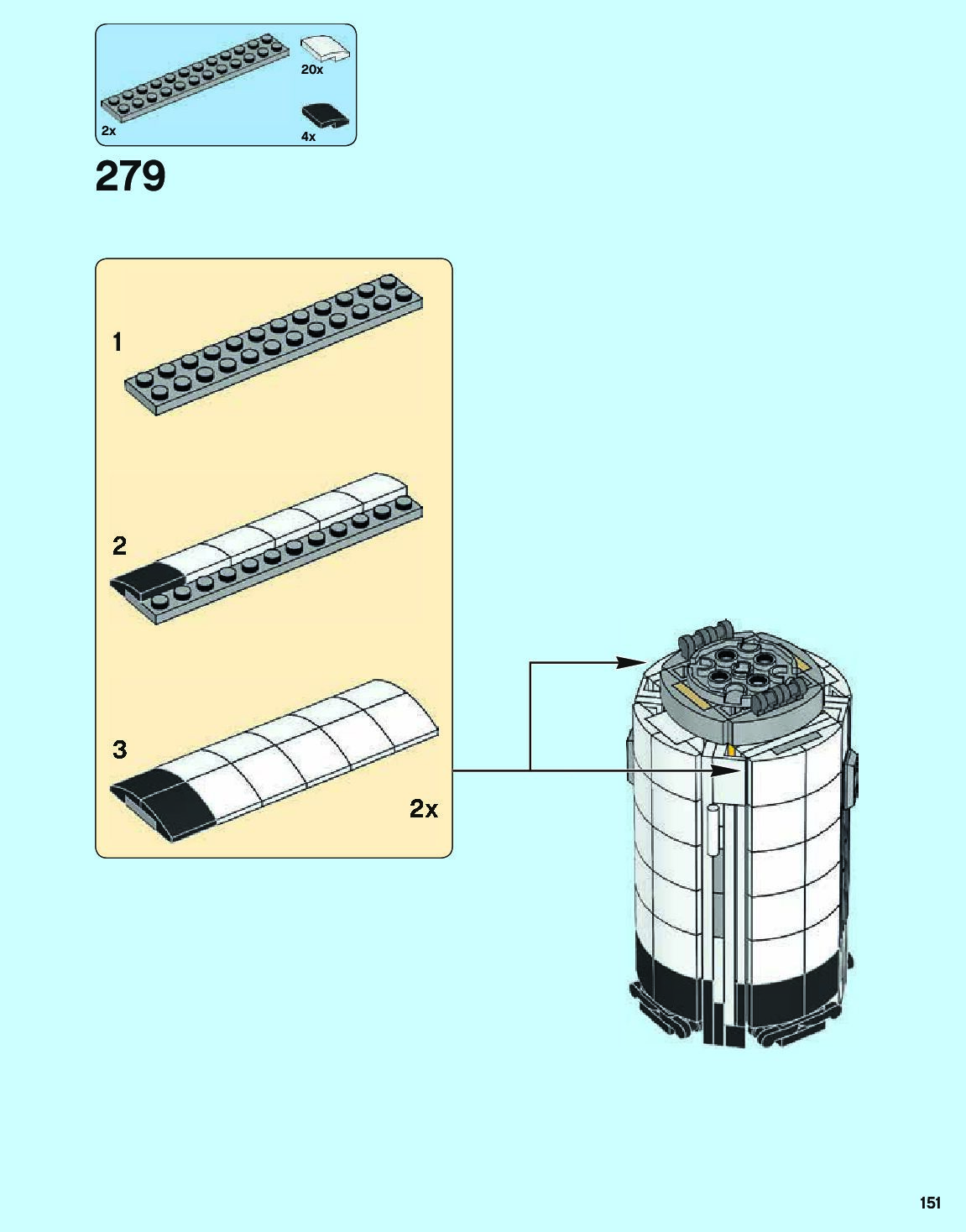 20x

2x

4x

279

1

2

3

2x

151