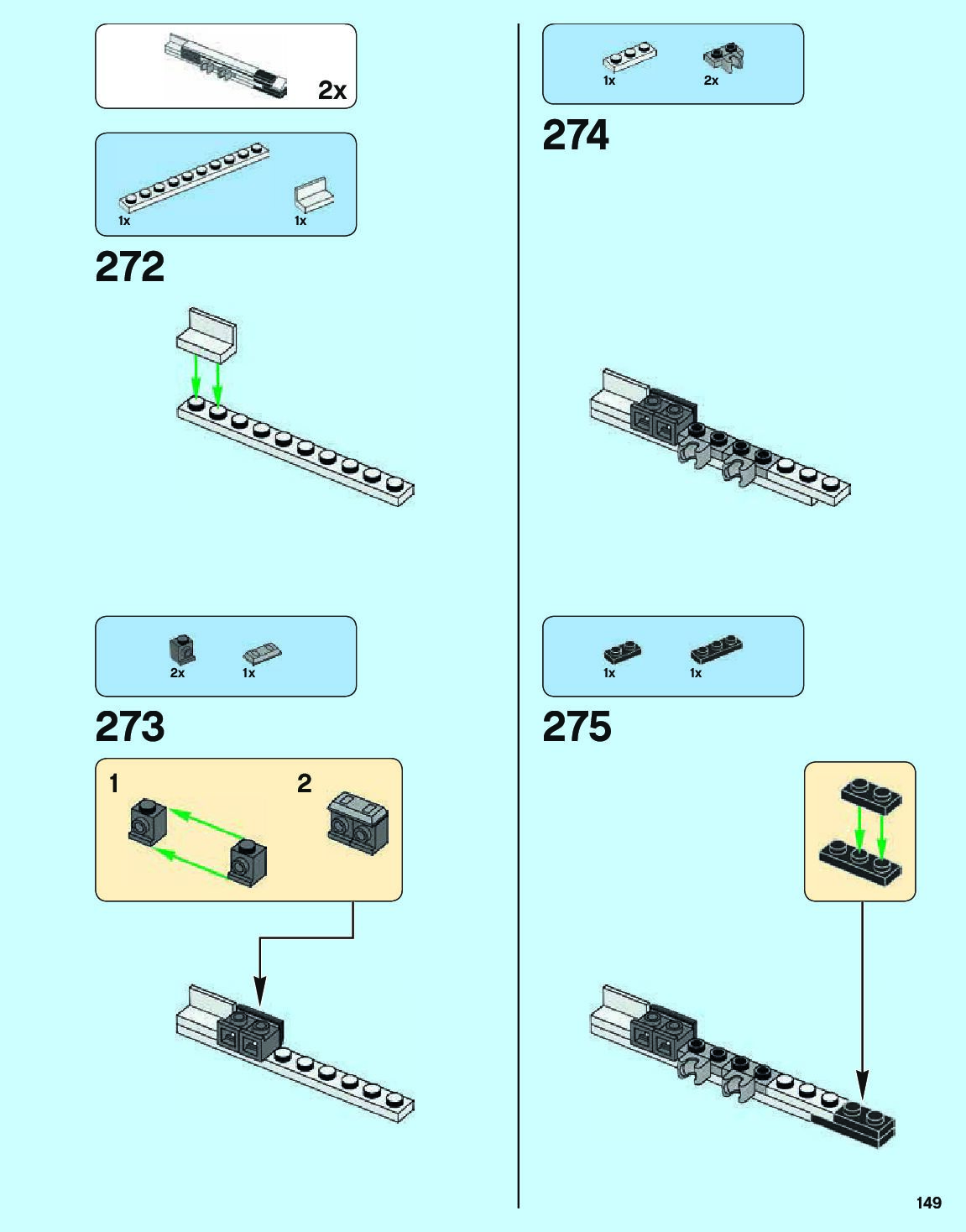 2x

1x 1x

272

2x 1x

273

1

2

1x 2x

274

1x 1x

275

149