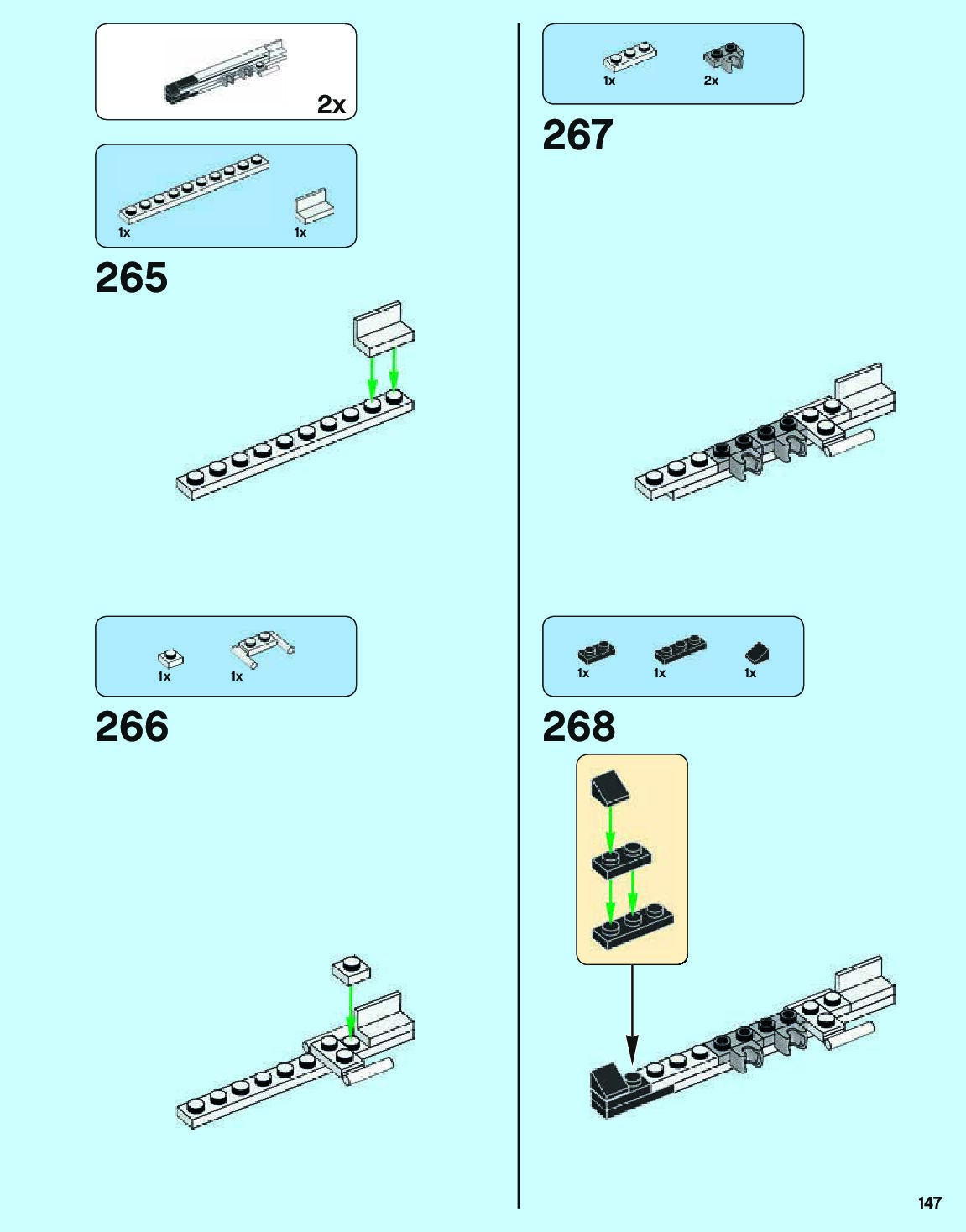 2x

1x 1x

265

1x 1x

266

1x 2x

267

1x 1x 1x

268

147