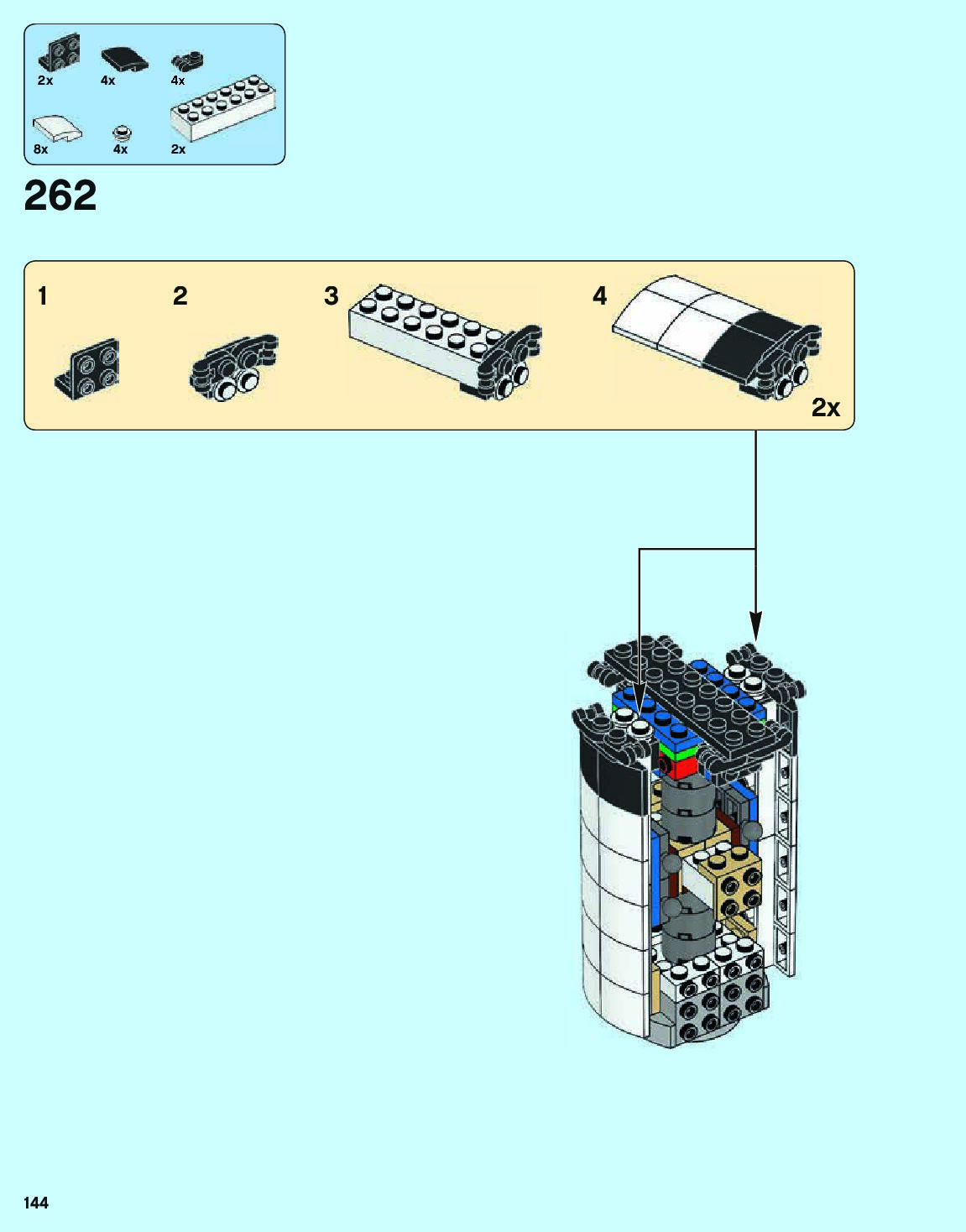 2x
4x
4x
8x
4x
2x

262

1
2
3
4
2x

144