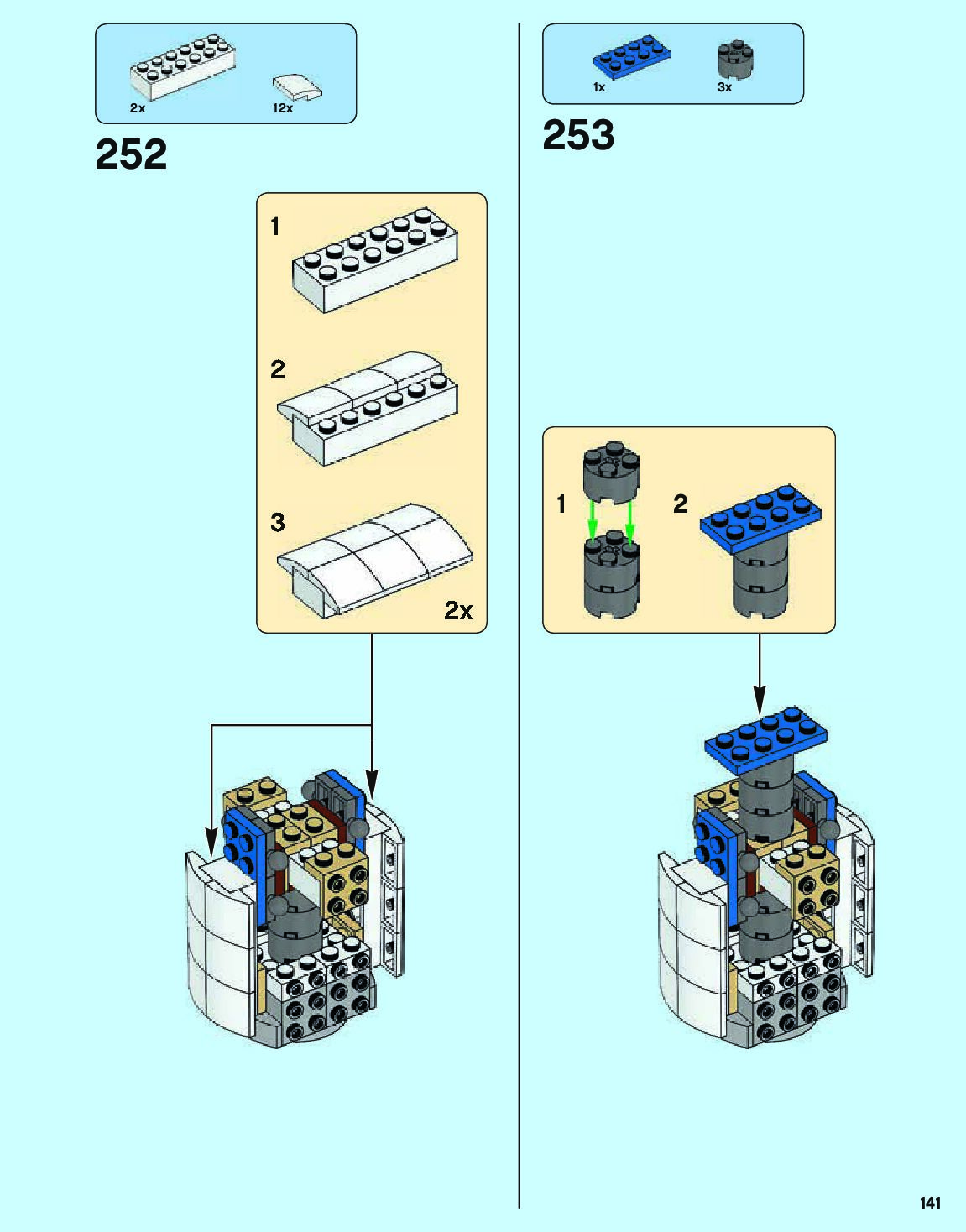 2x
12x

252

1

2

3

2x

1x
3x

253

1

2

141