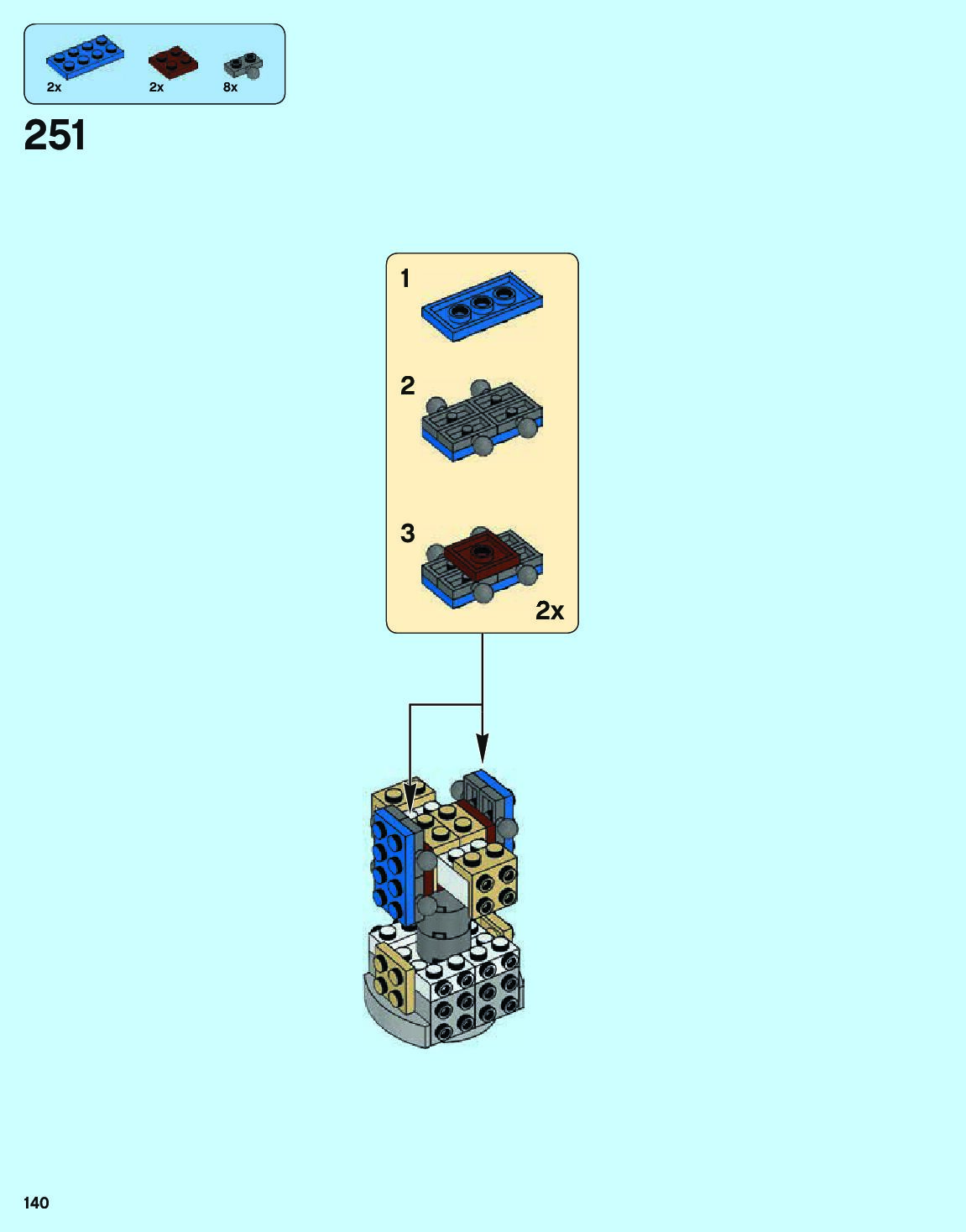 2x
2x
8x

251

1

2

3

2x

140