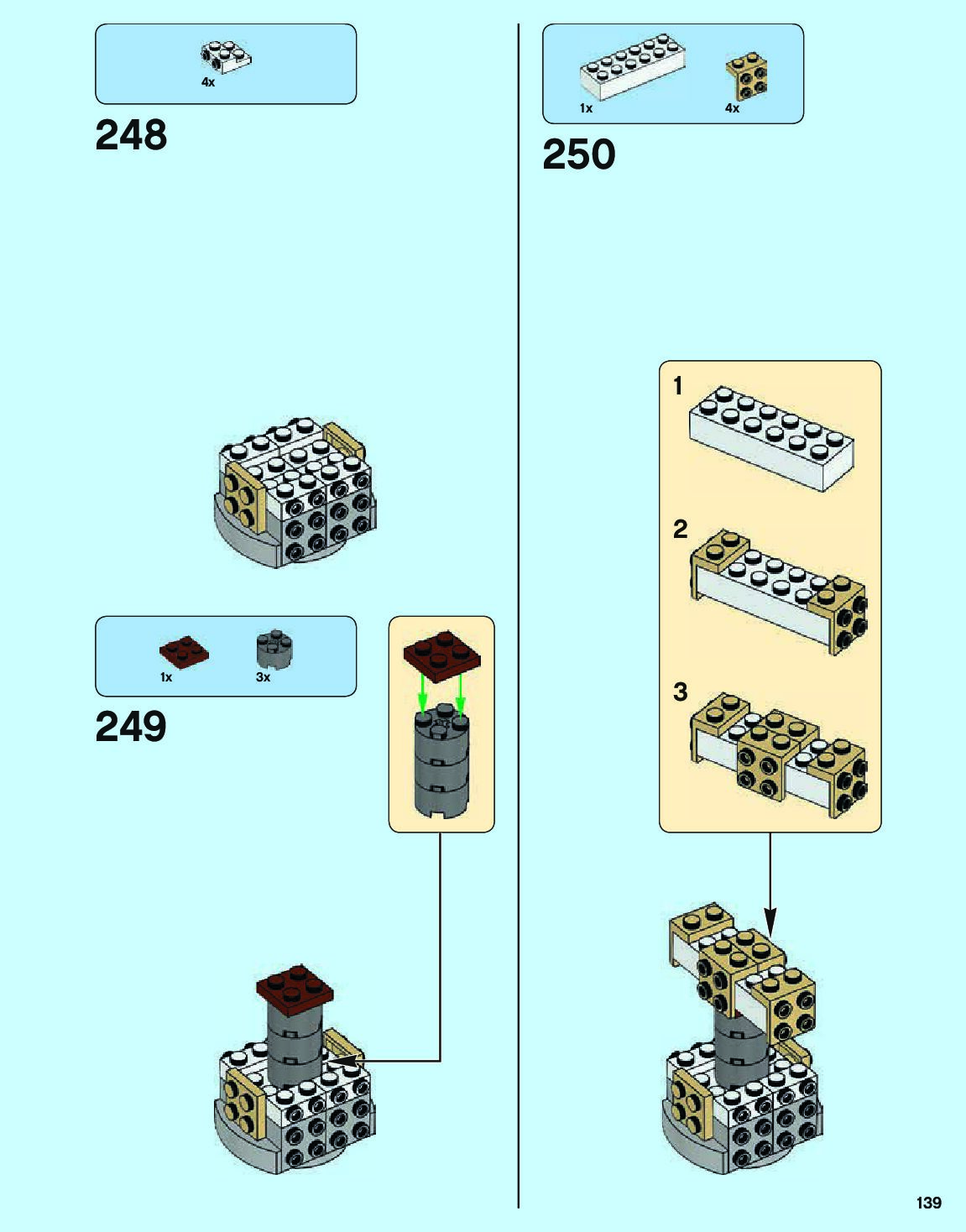 4x

248

1x 3x

249

1x 4x

250

1

2

3

139