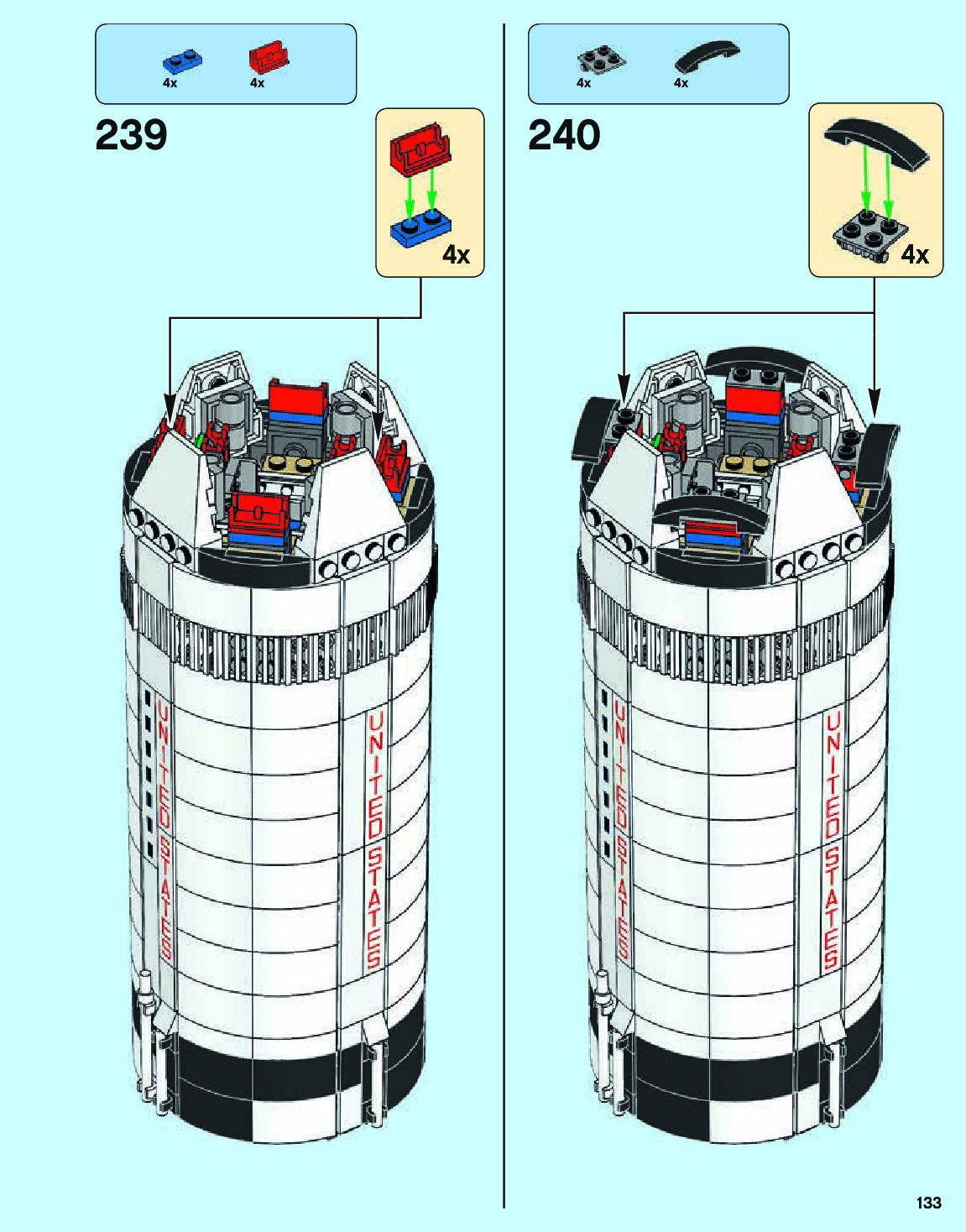 4x 4x

239

4x

UNITED STATES

UNITED STATES

4x 4x

240

4x

UNITED STATES

UNITED STATES

133