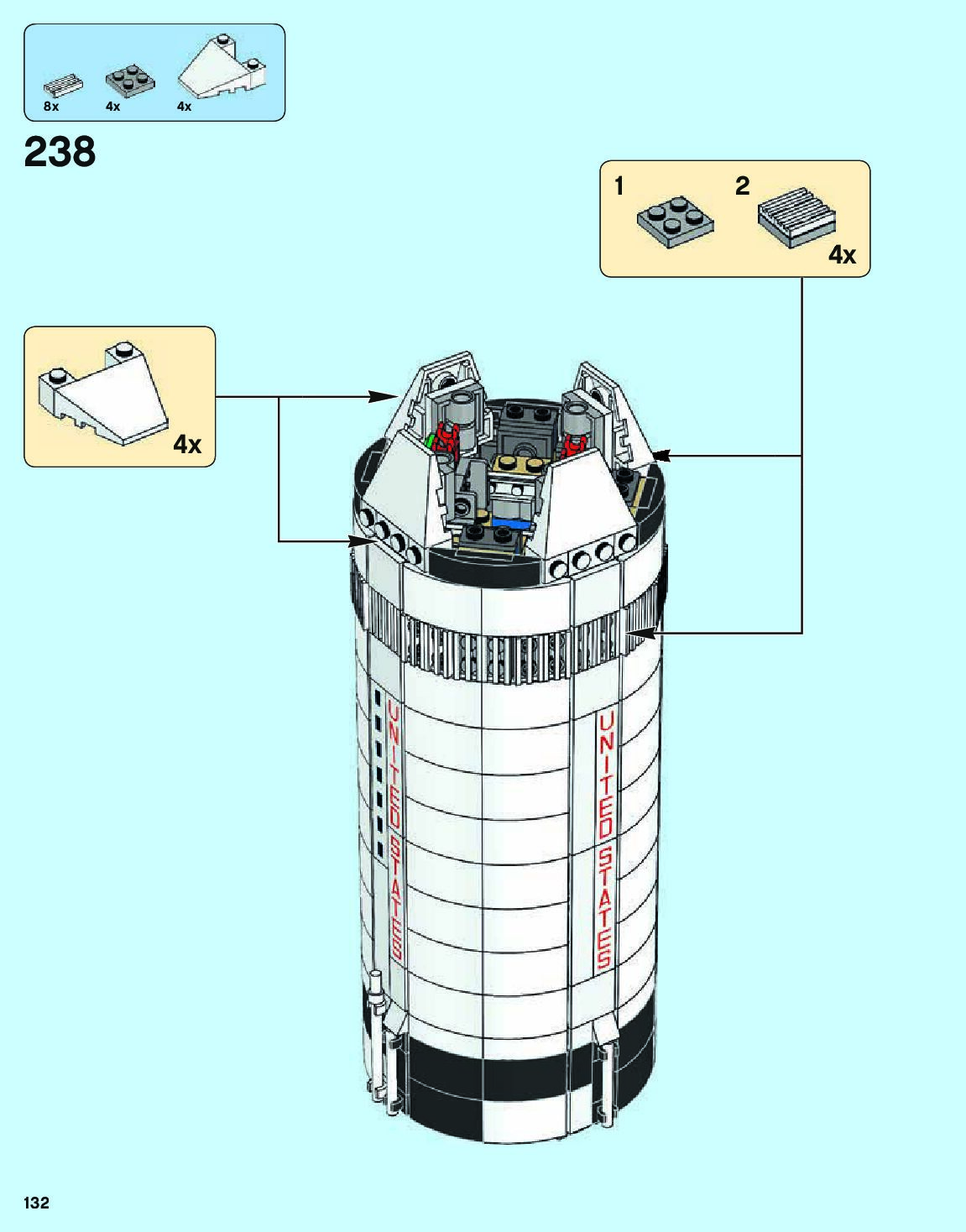 8x 4x 4x

238

1 2

4x

4x

UNITED STATES

UNITED STATES

132