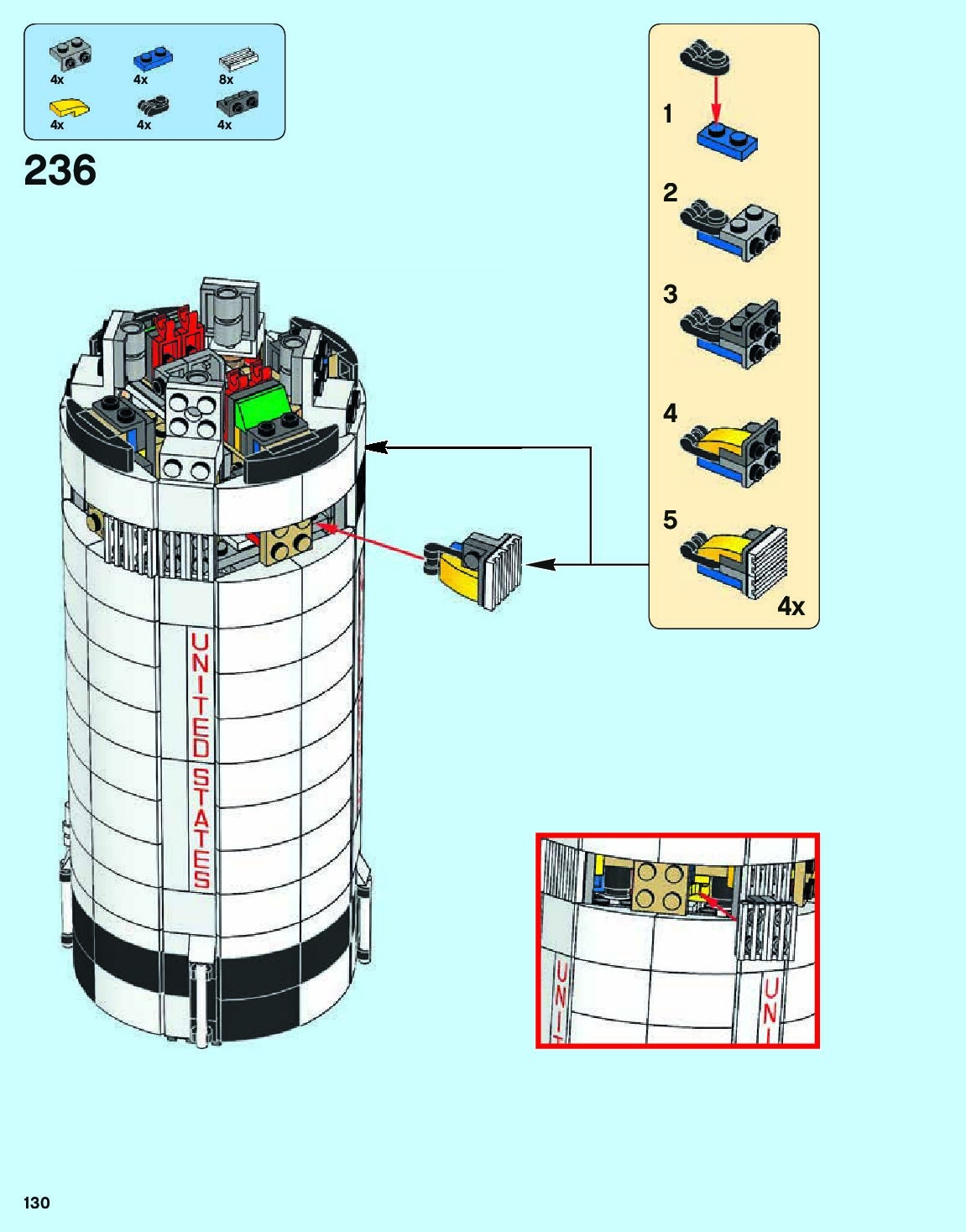 4x 4x 8x
4x 4x 4x

236

1

2

3

4

5

4x

UNITED STATES

UNIT

UNI

130