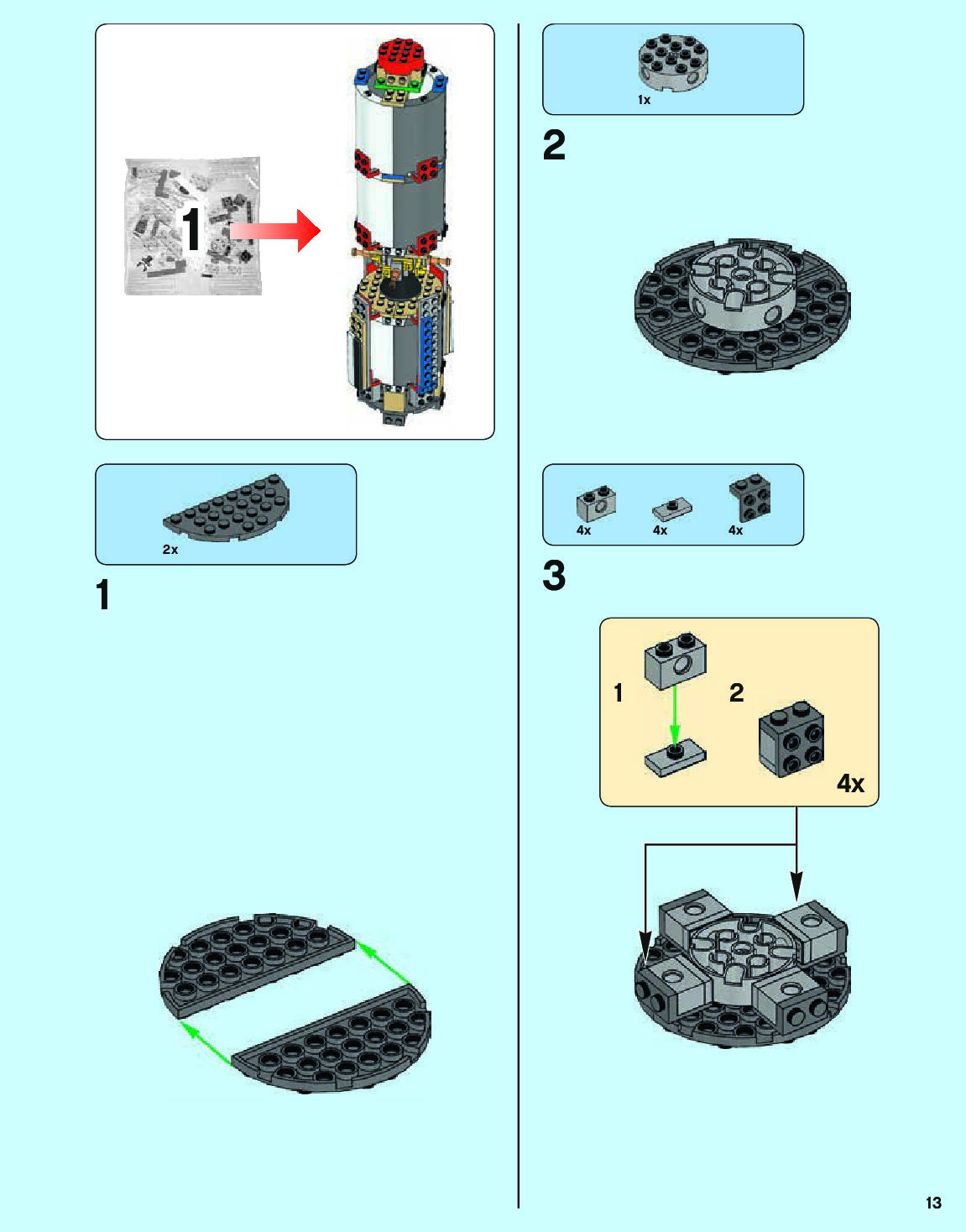 1

2x

1

1x

2

4x
4x
4x

3

1
2
4x

13