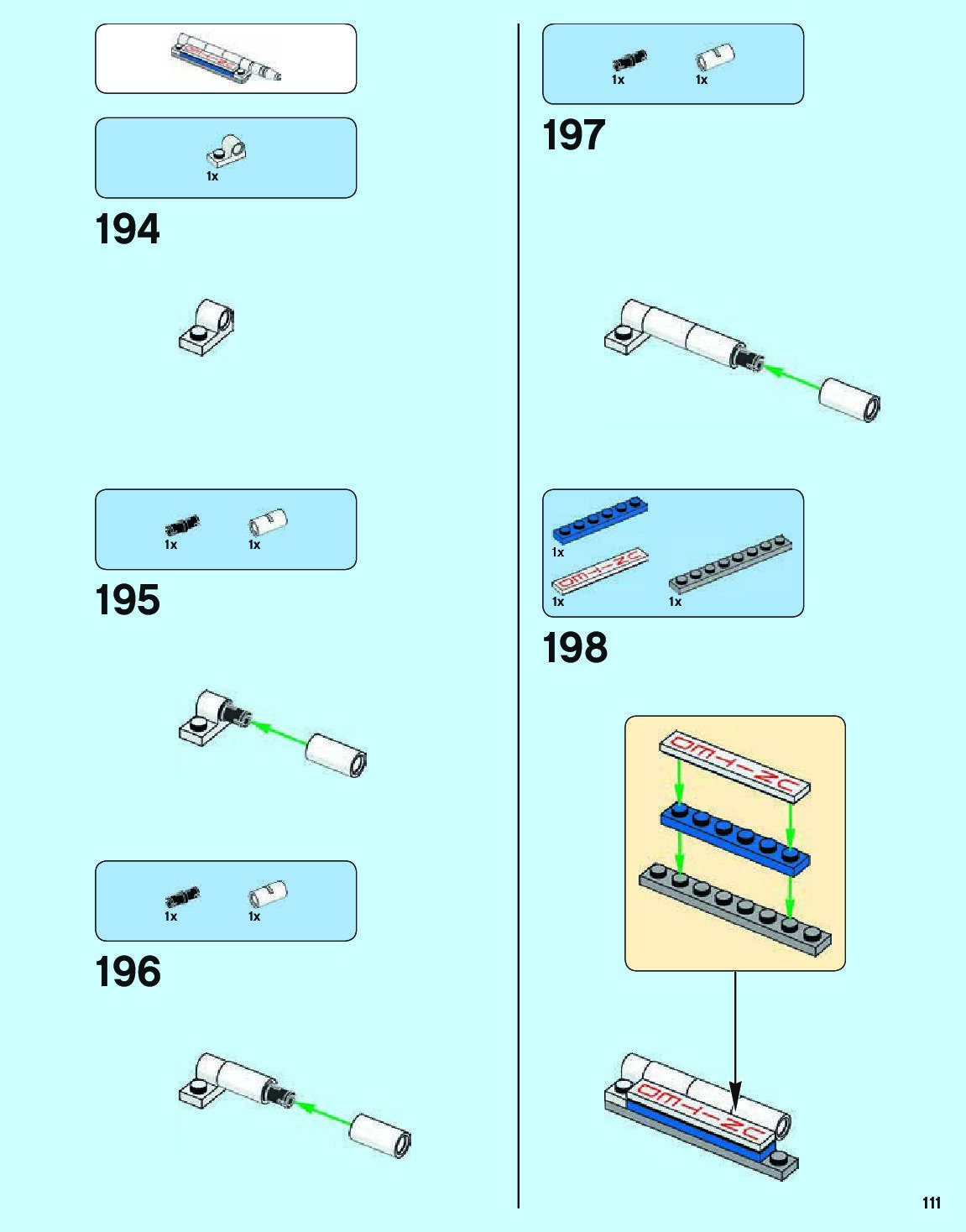 1x

194

1x 1x

195

1x 1x

196

1x 1x

197

1x
1x 1x

198

111