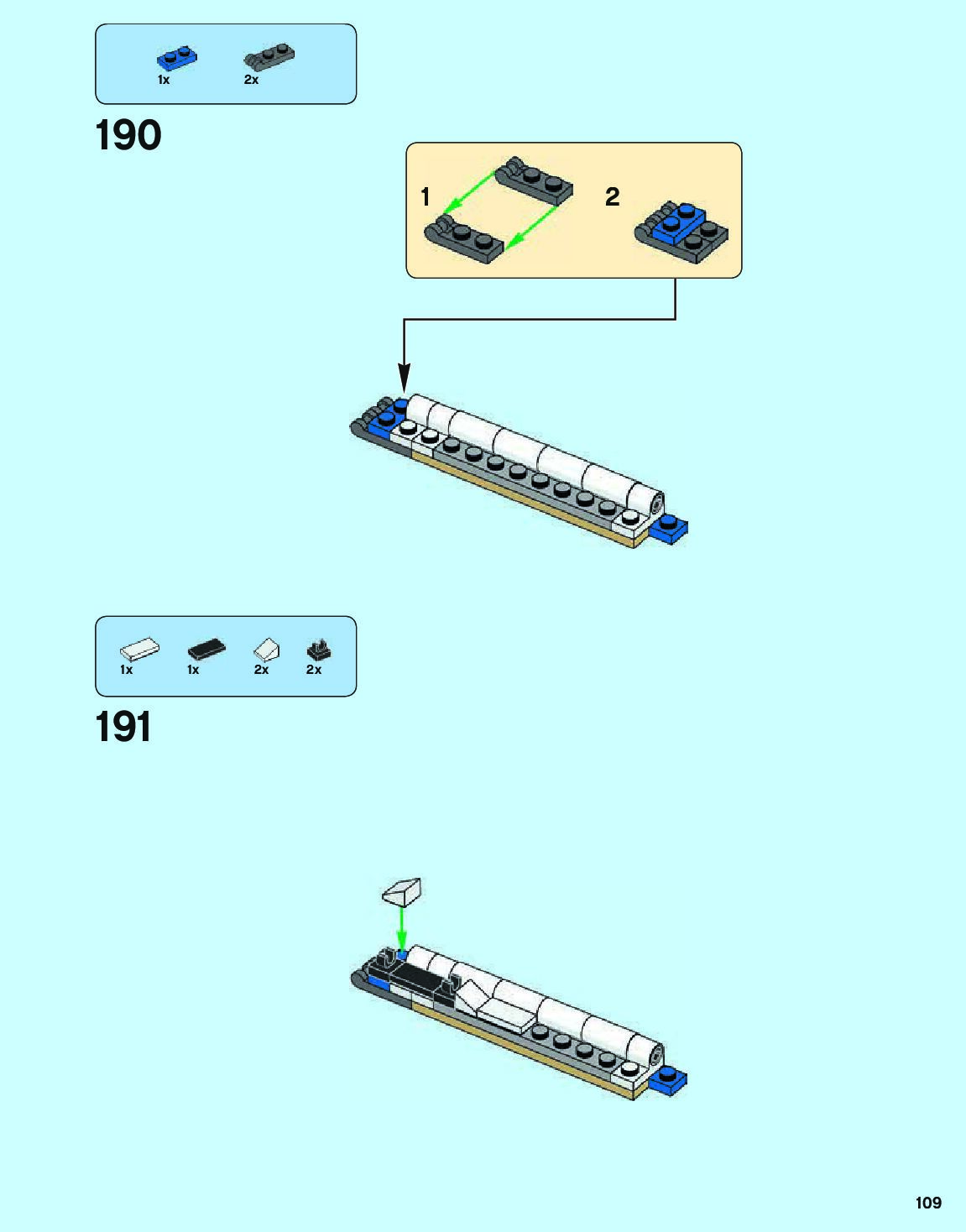 1x 2x

190

1

2

1x 1x 2x 2x

191

109