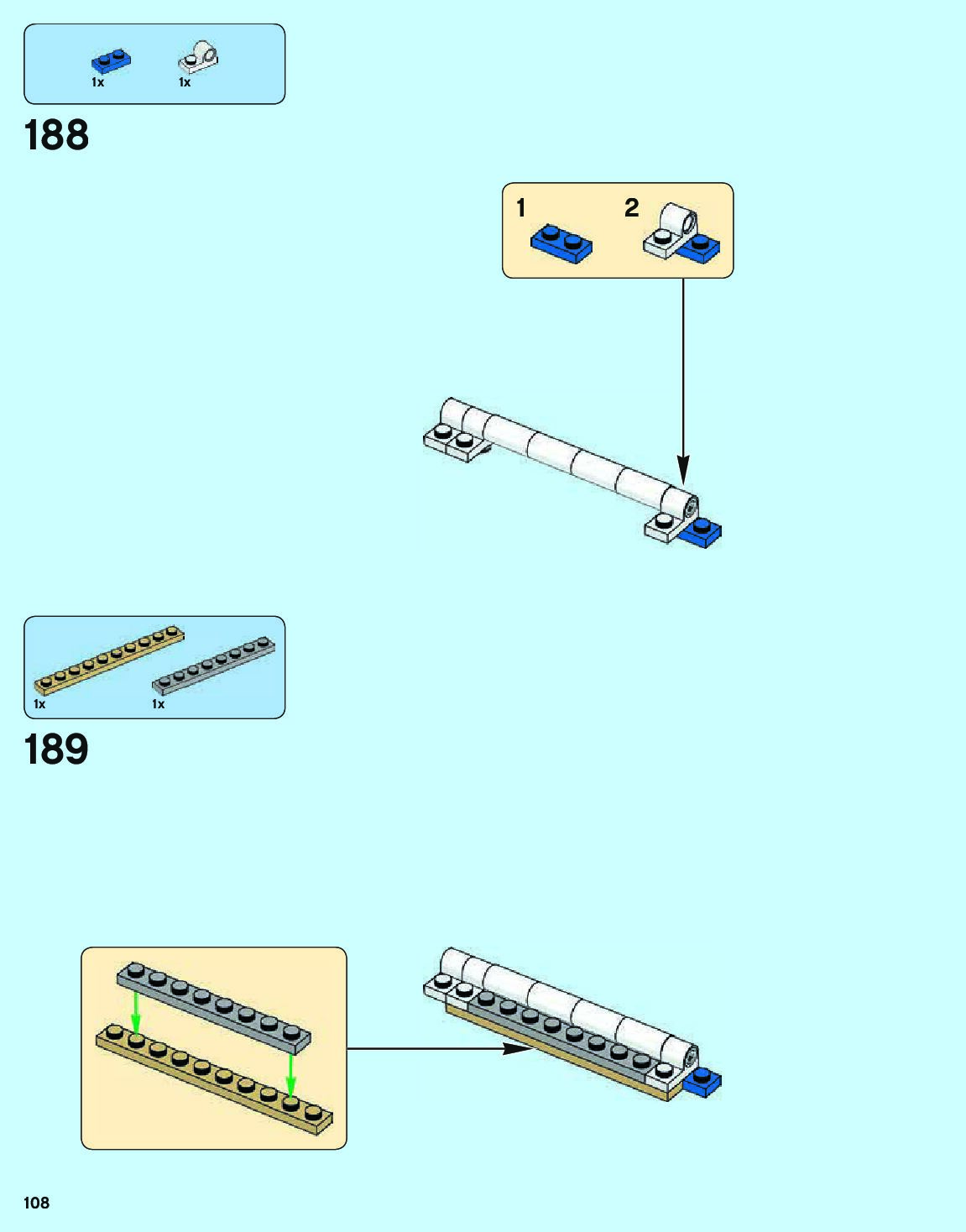 1x 1x

188

1 2

1x 1x

189

108