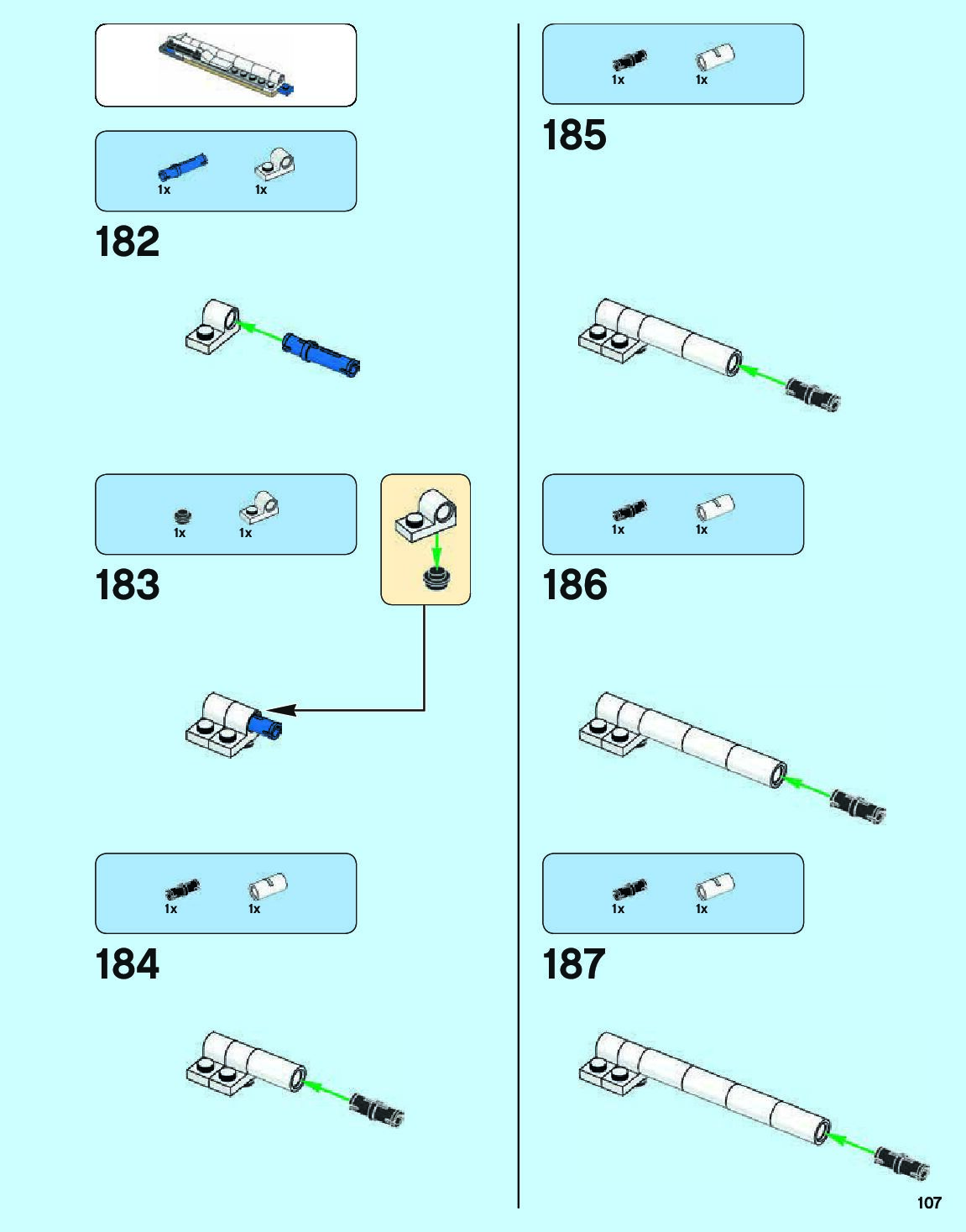 1x 1x

182

1x 1x

183

1x 1x

184

1x 1x

185

1x 1x

186

1x 1x

187

107