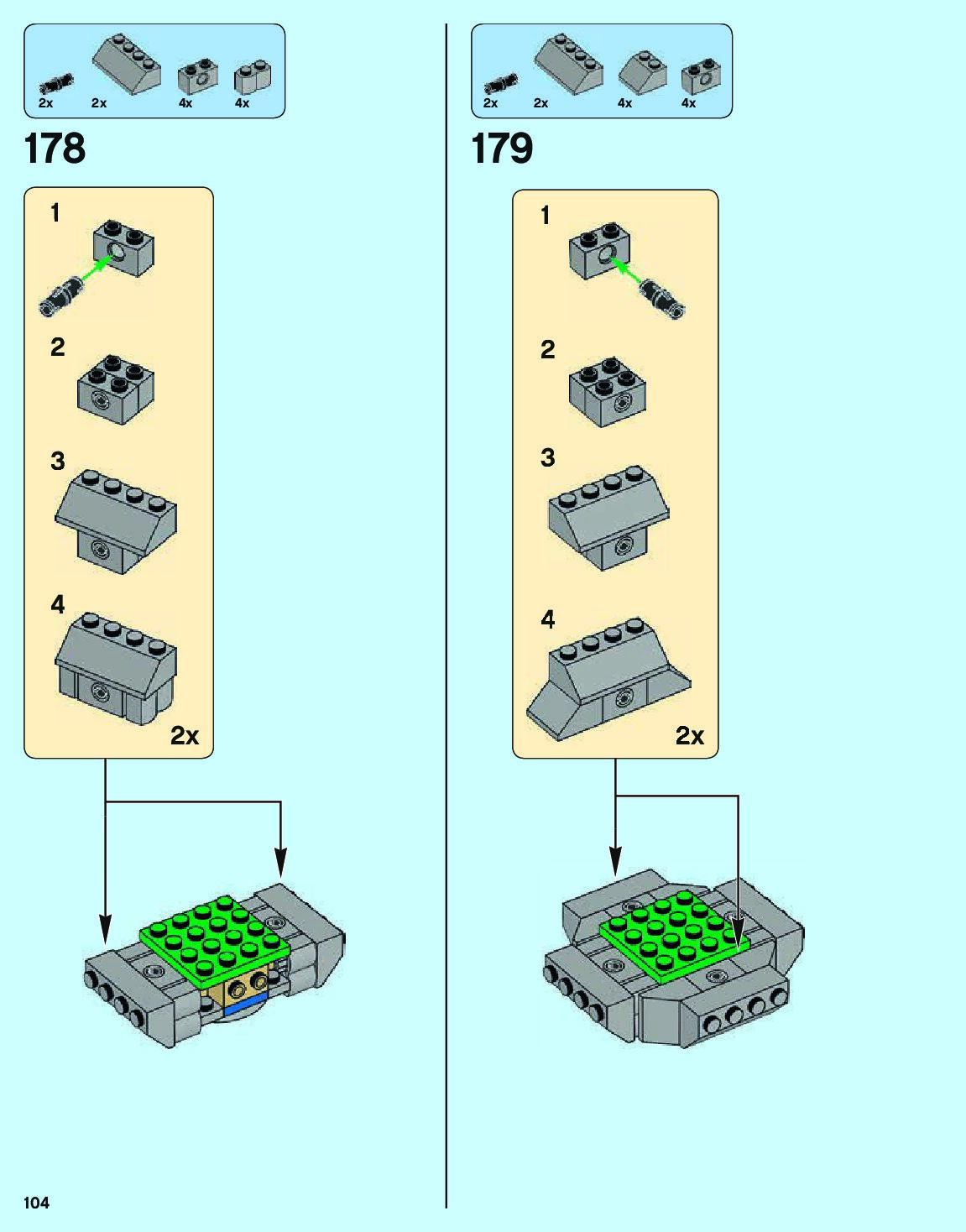 2x 2x 4x 4x

178

1

2

3

4

2x

2x 2x 4x 4x

179

1

2

3

4

2x

104