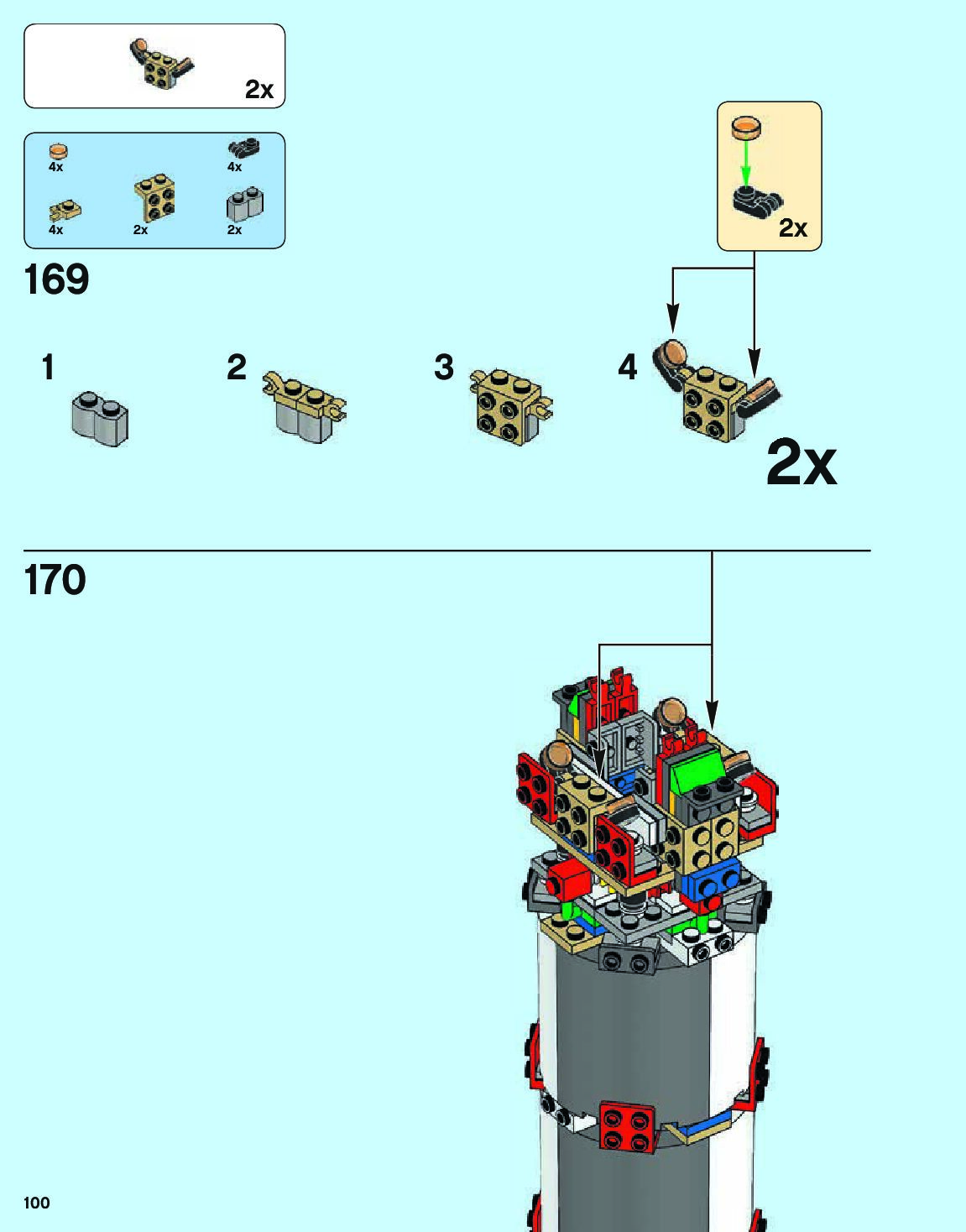 2x

4x
4x
4x
2x
2x

2x

169

1
2
3
4

2x

170

100