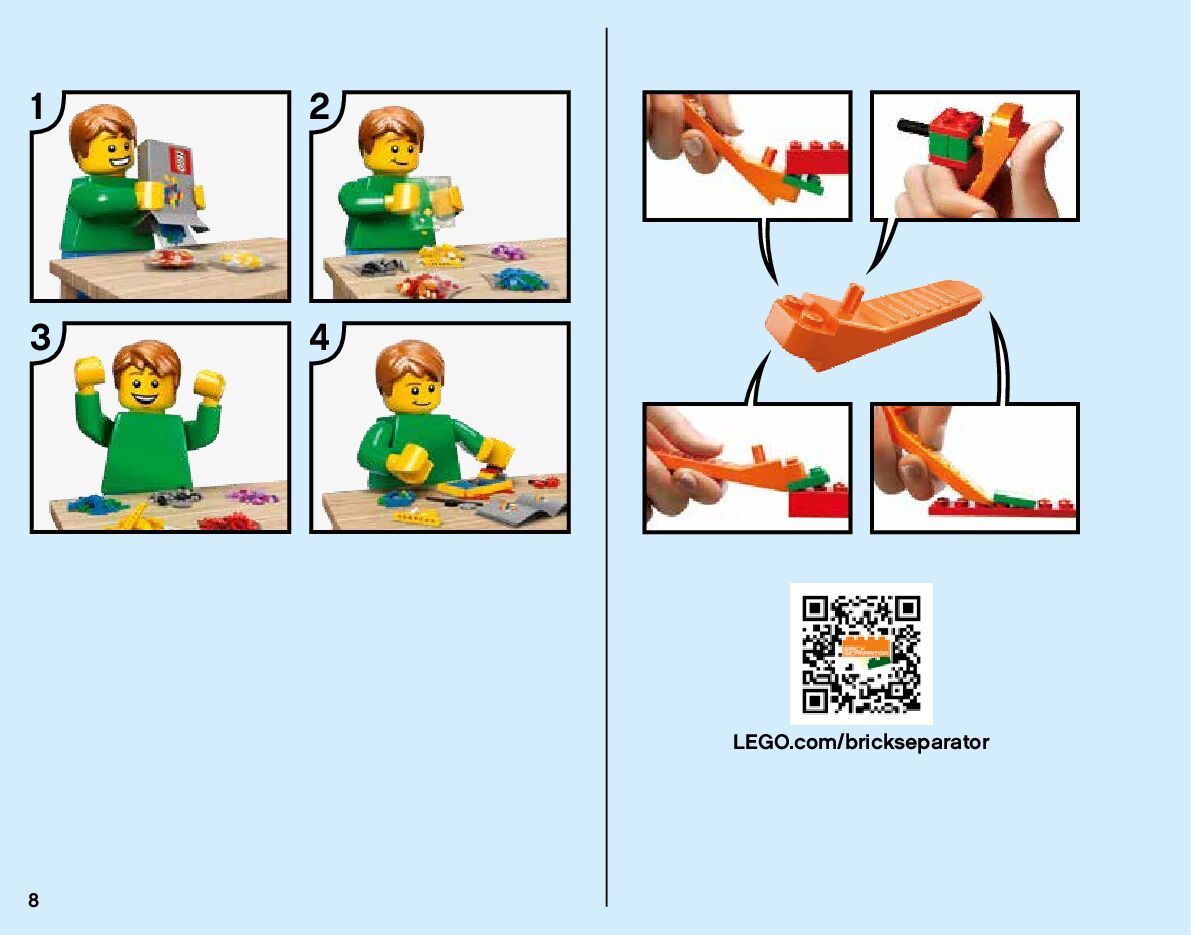 1

2

3

4

LEGO.com/brickseparator

8