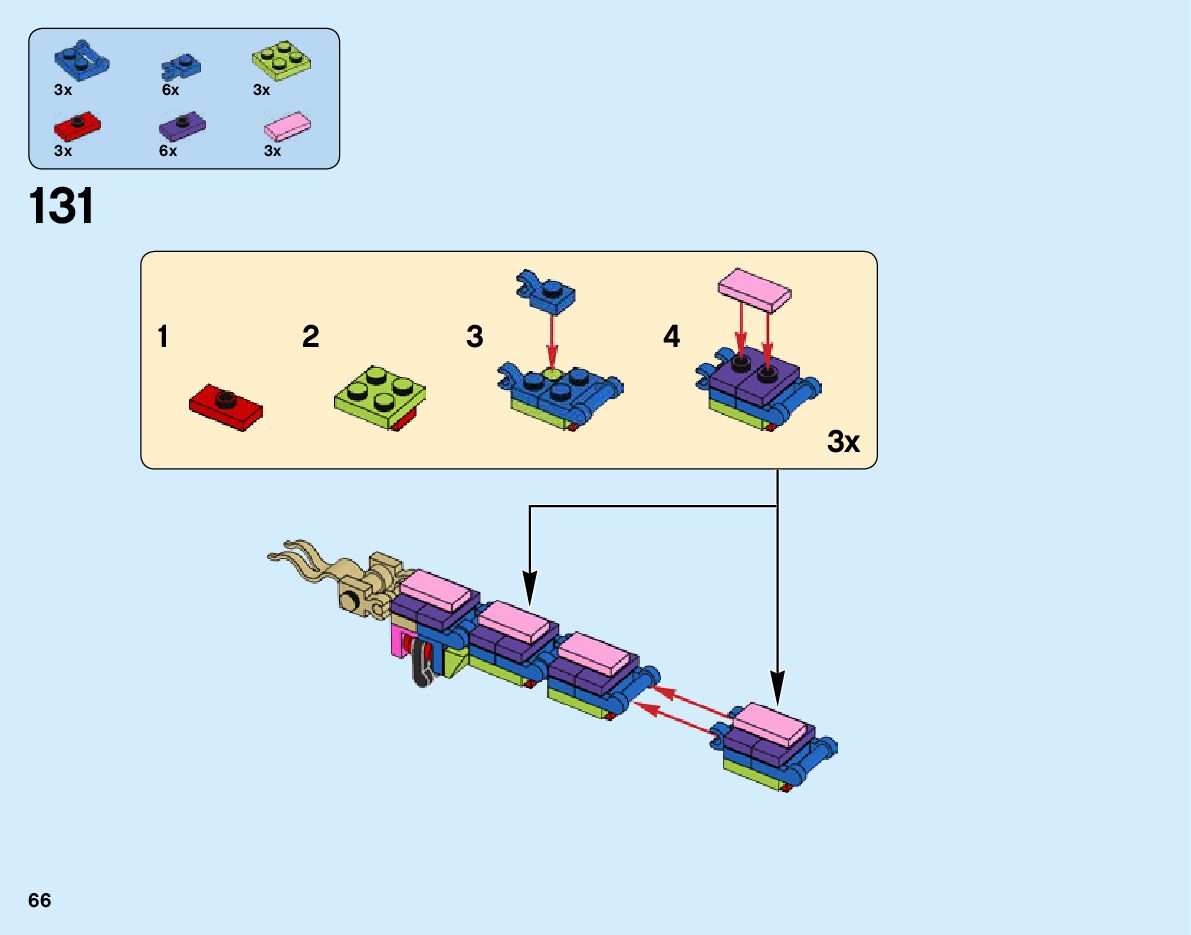 3x
6x
3x
3x
6x
3x

131

1
2
3
4

3x

66