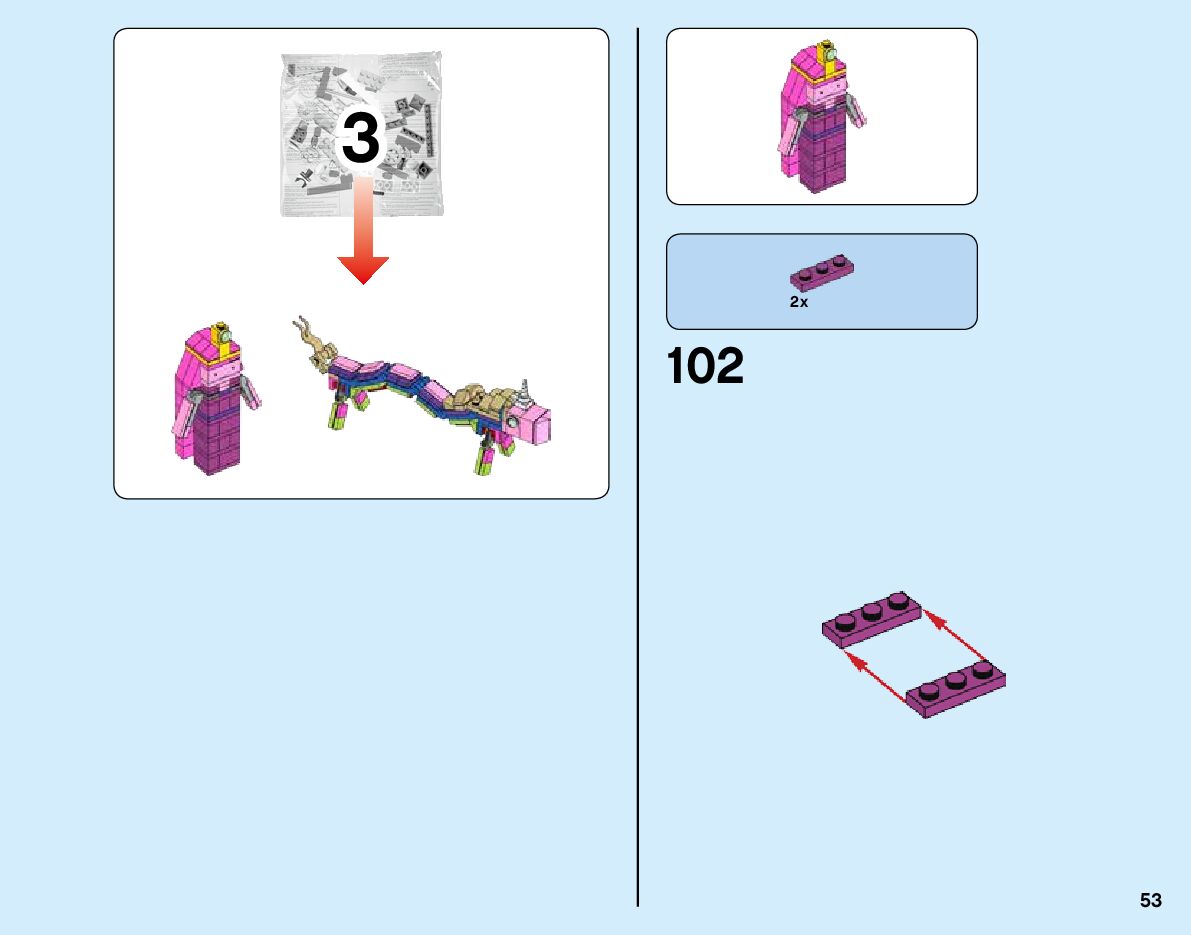 3

2x

102

53