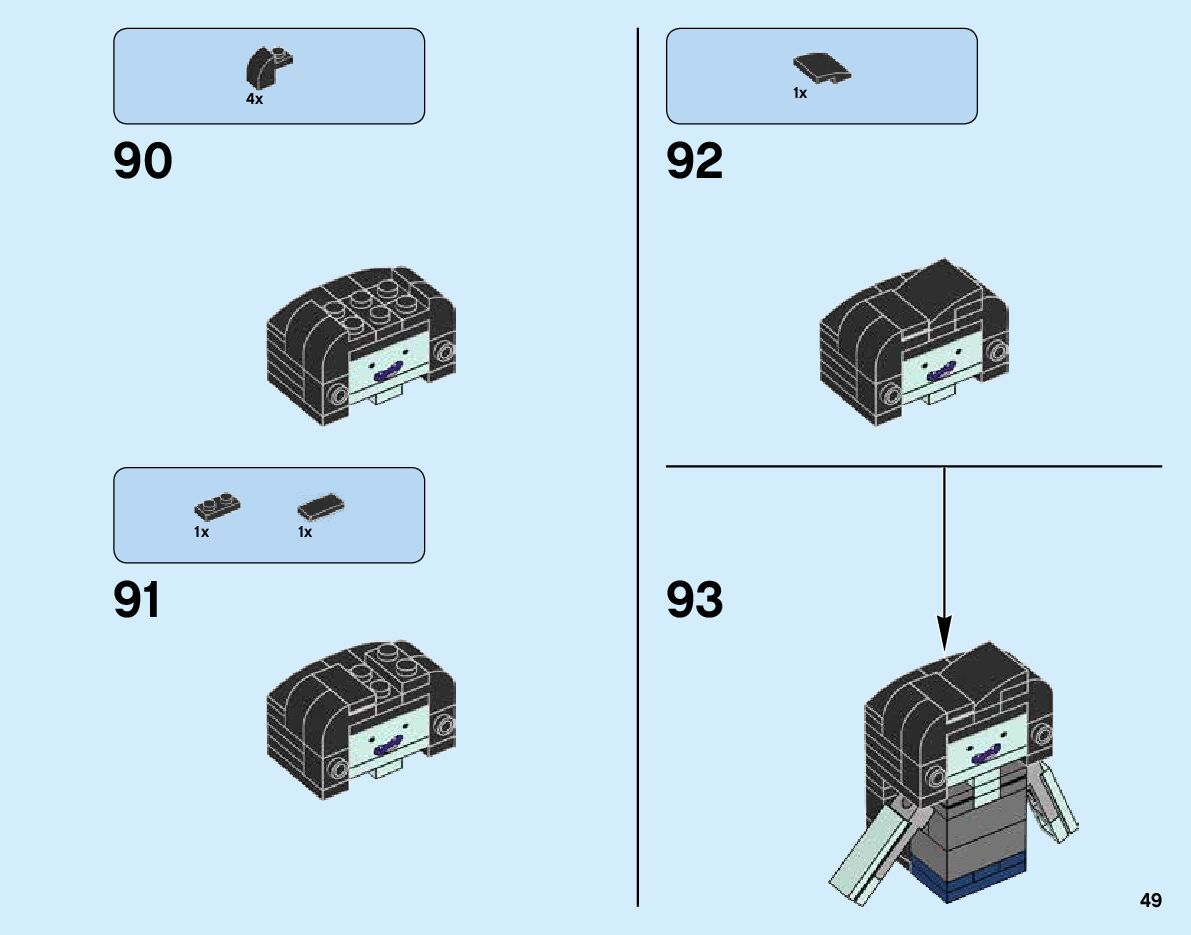 4x

90

1x 1x

91

1x

92

93

49