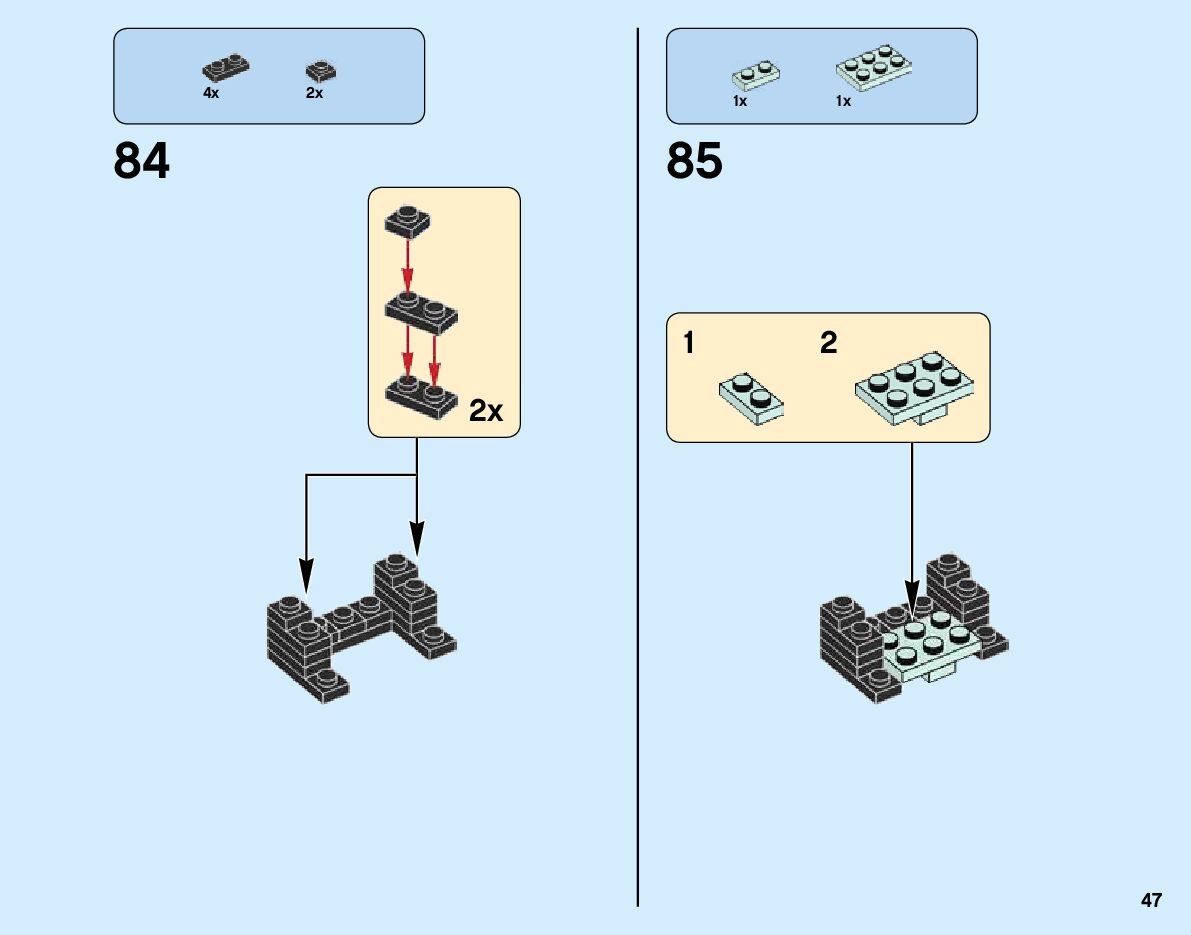 4x 2x

84

2x

1x 1x

85

1 2

47