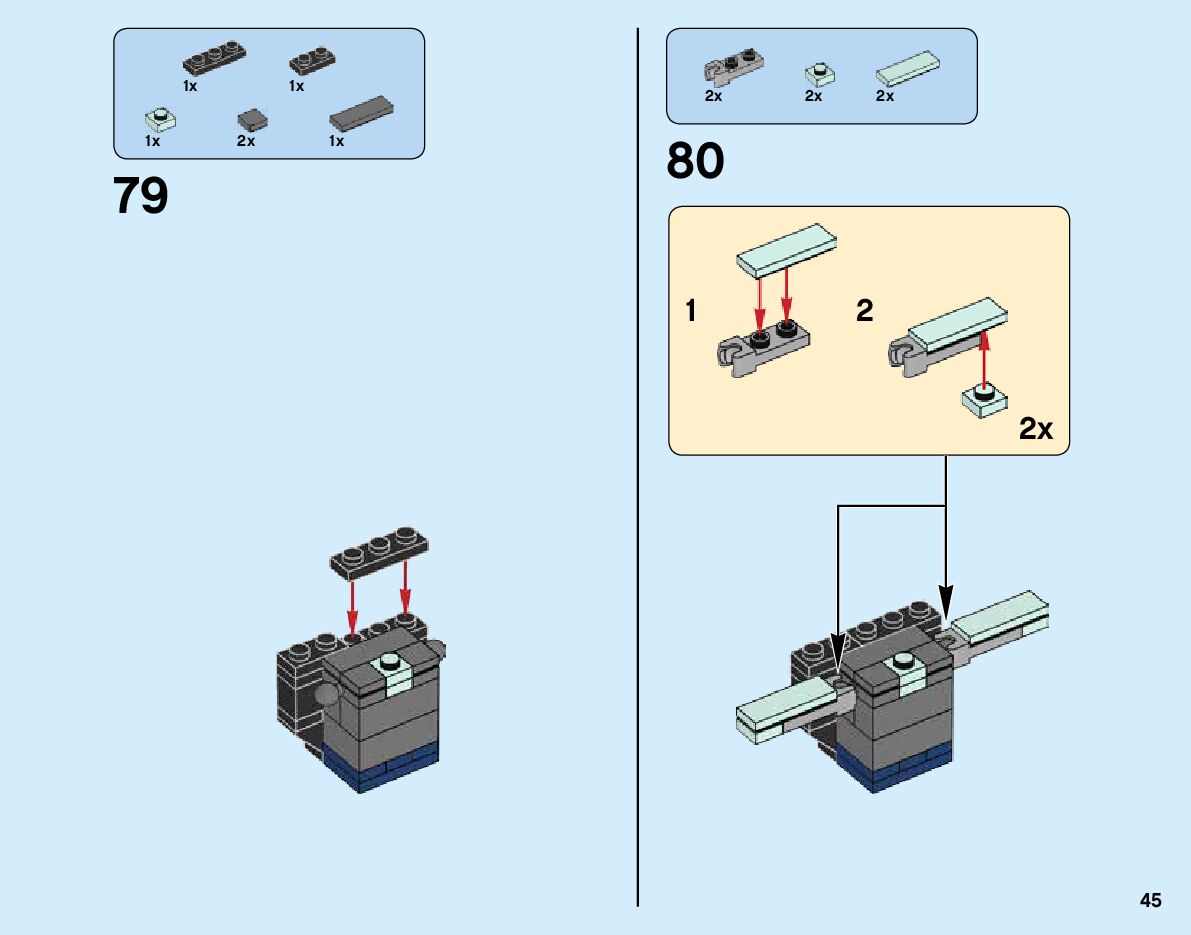 1x
1x
1x
2x
1x

79

2x
2x
2x

80

1
2
2x

45