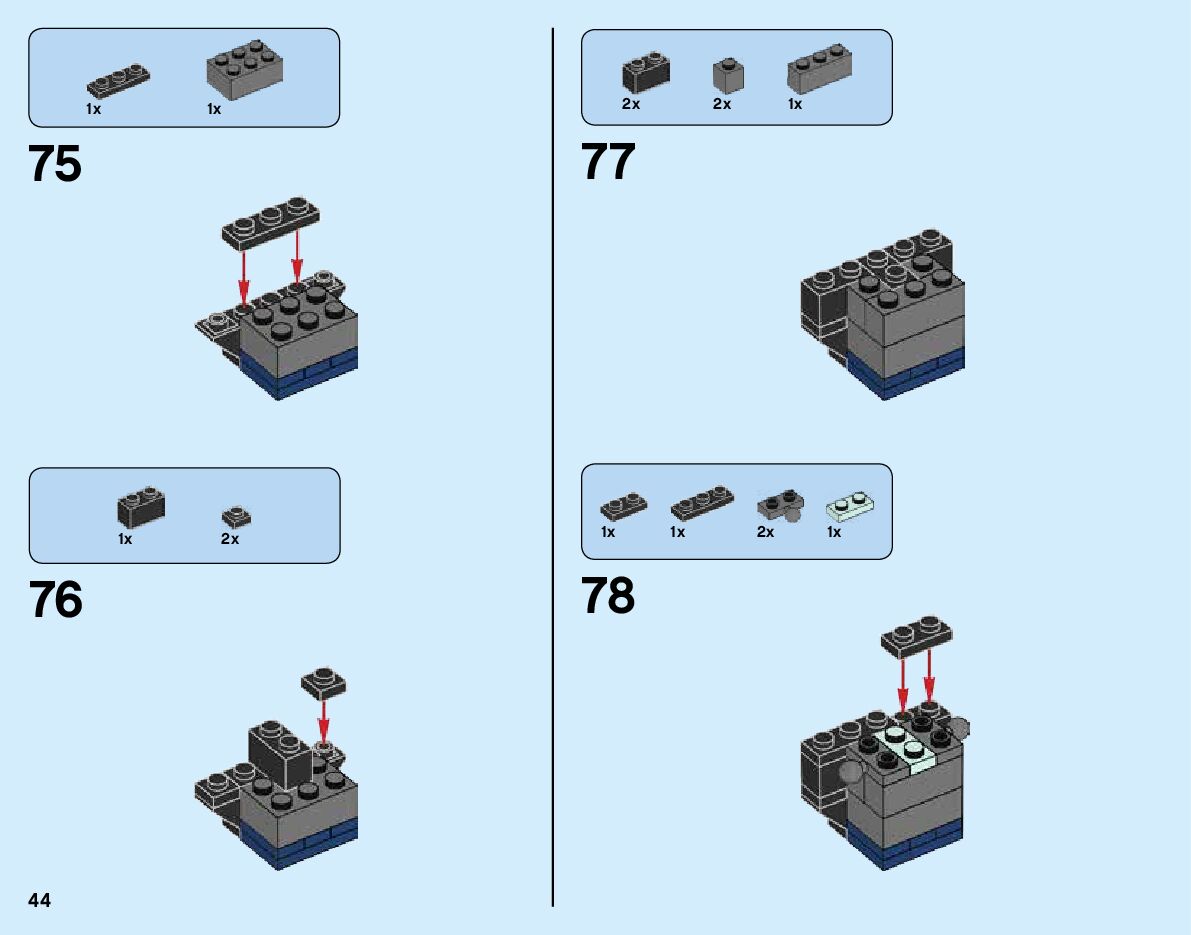 1x 1x

75

1x 2x

76

44

2x 2x 1x

77

1x 1x 2x 1x

78