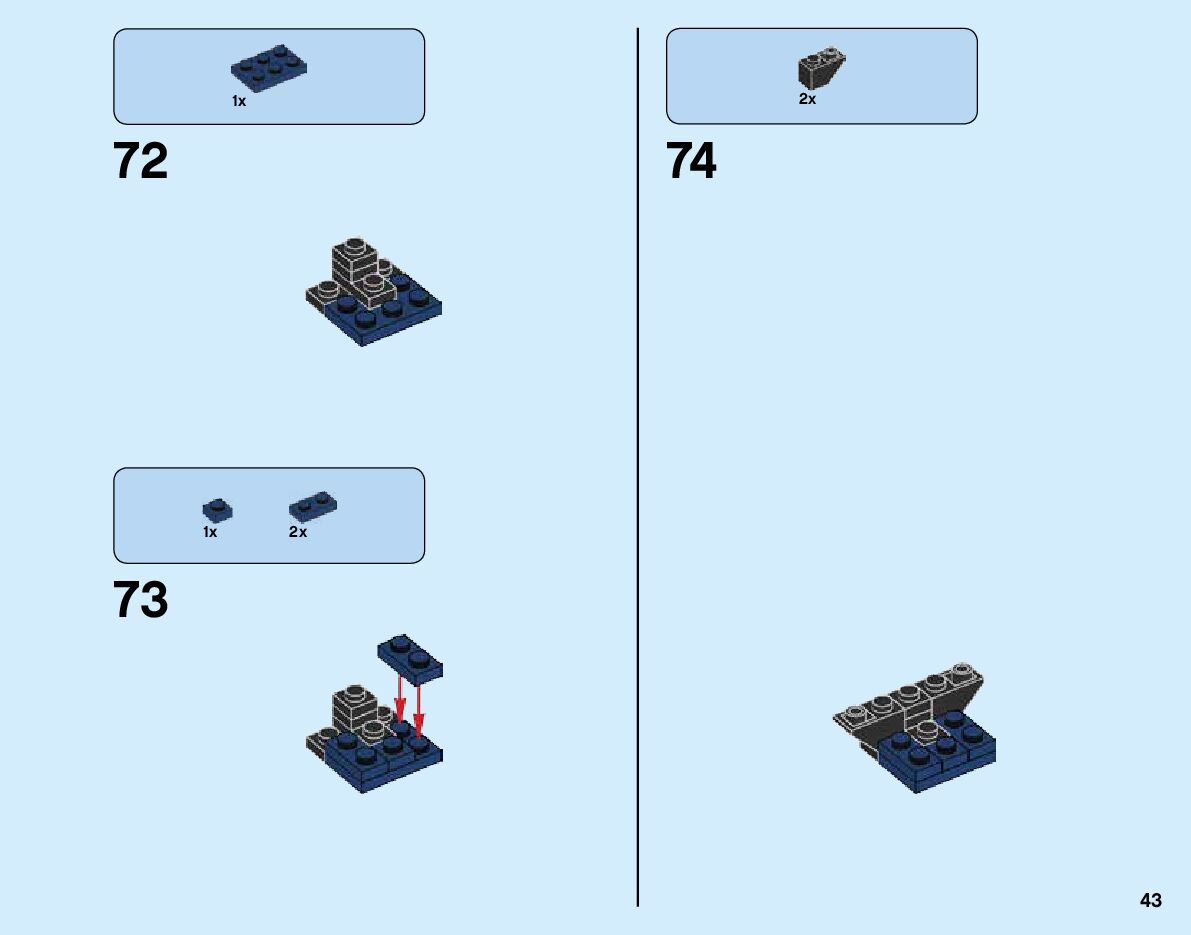 1x

72

1x 2x

73

2x

74

43