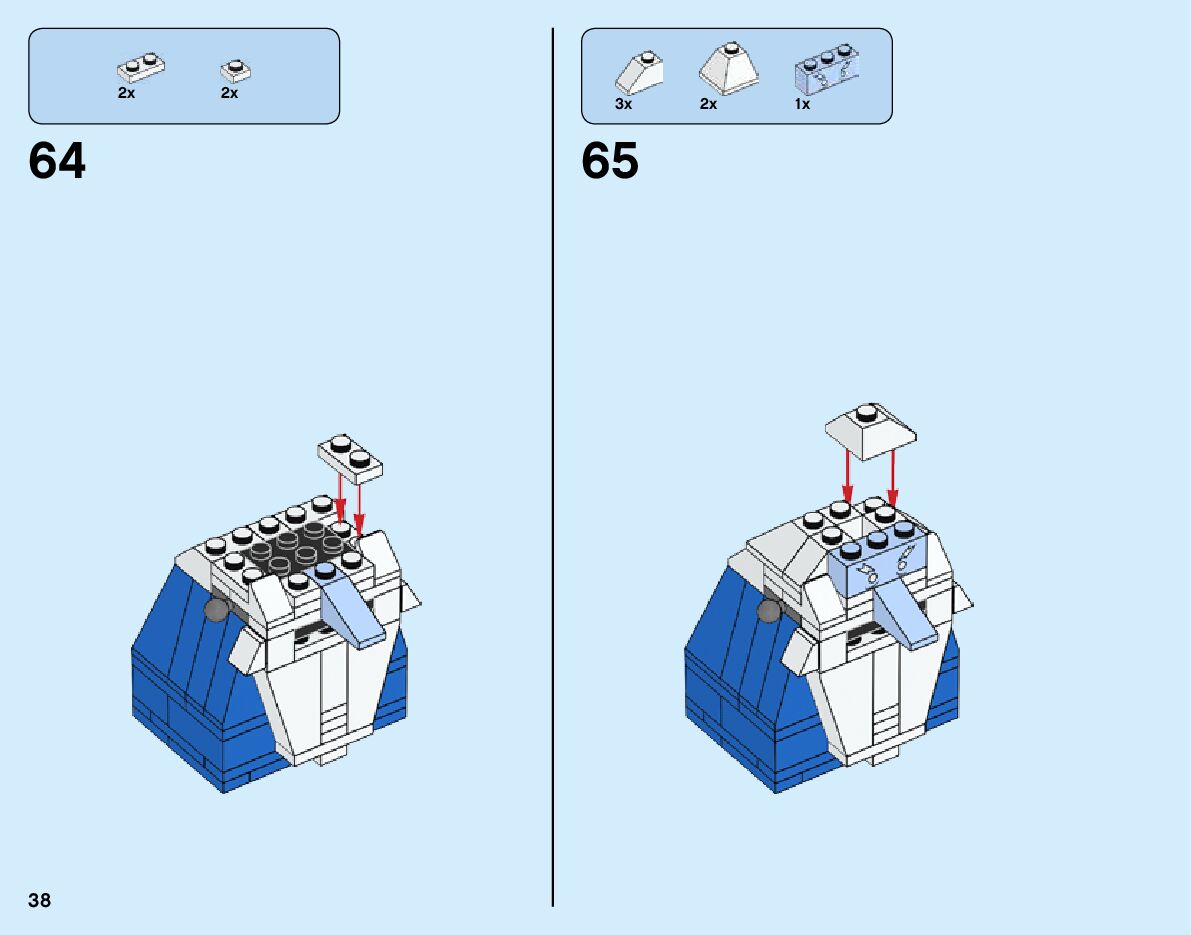 2x 2x

64

3x 2x 1x

65

38