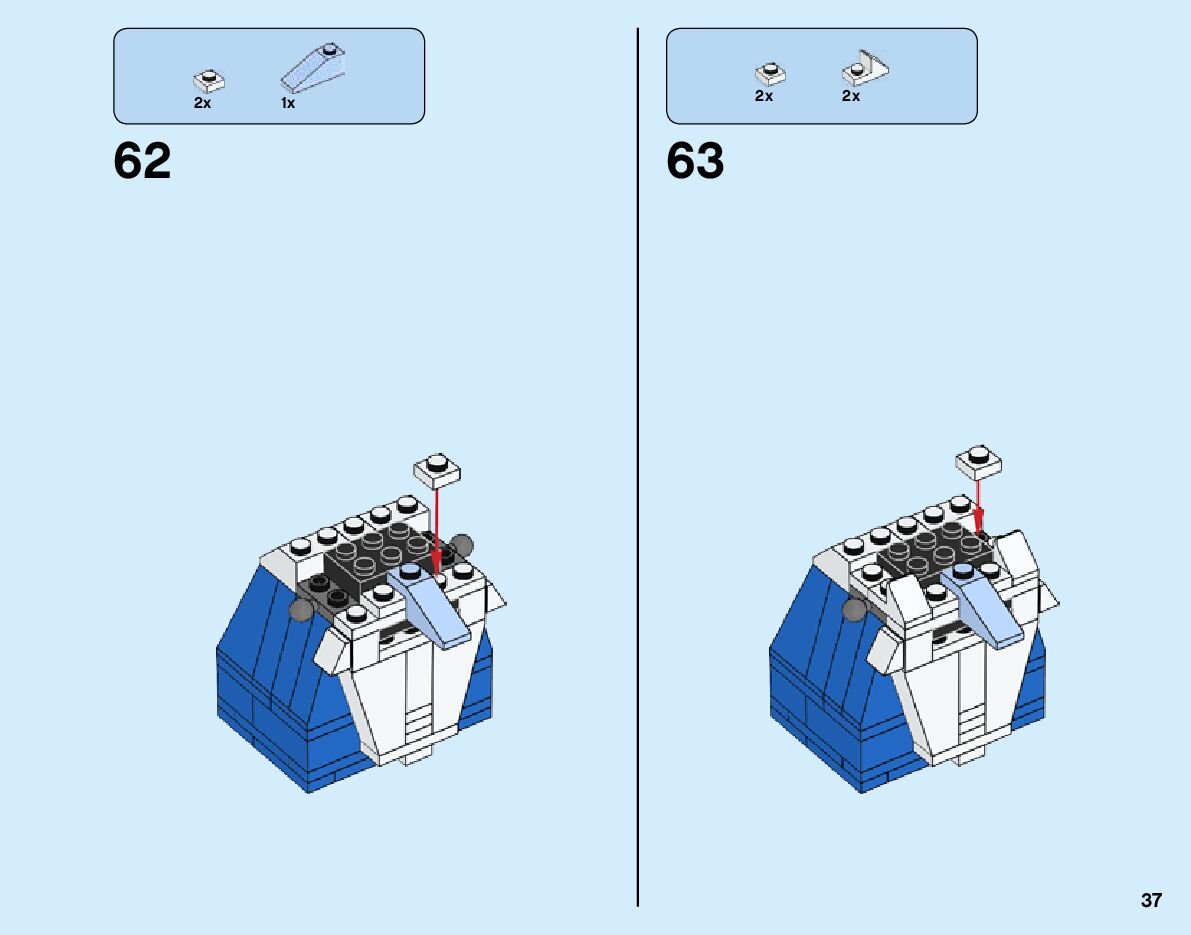 2x 1x

62

2x 2x

63

37