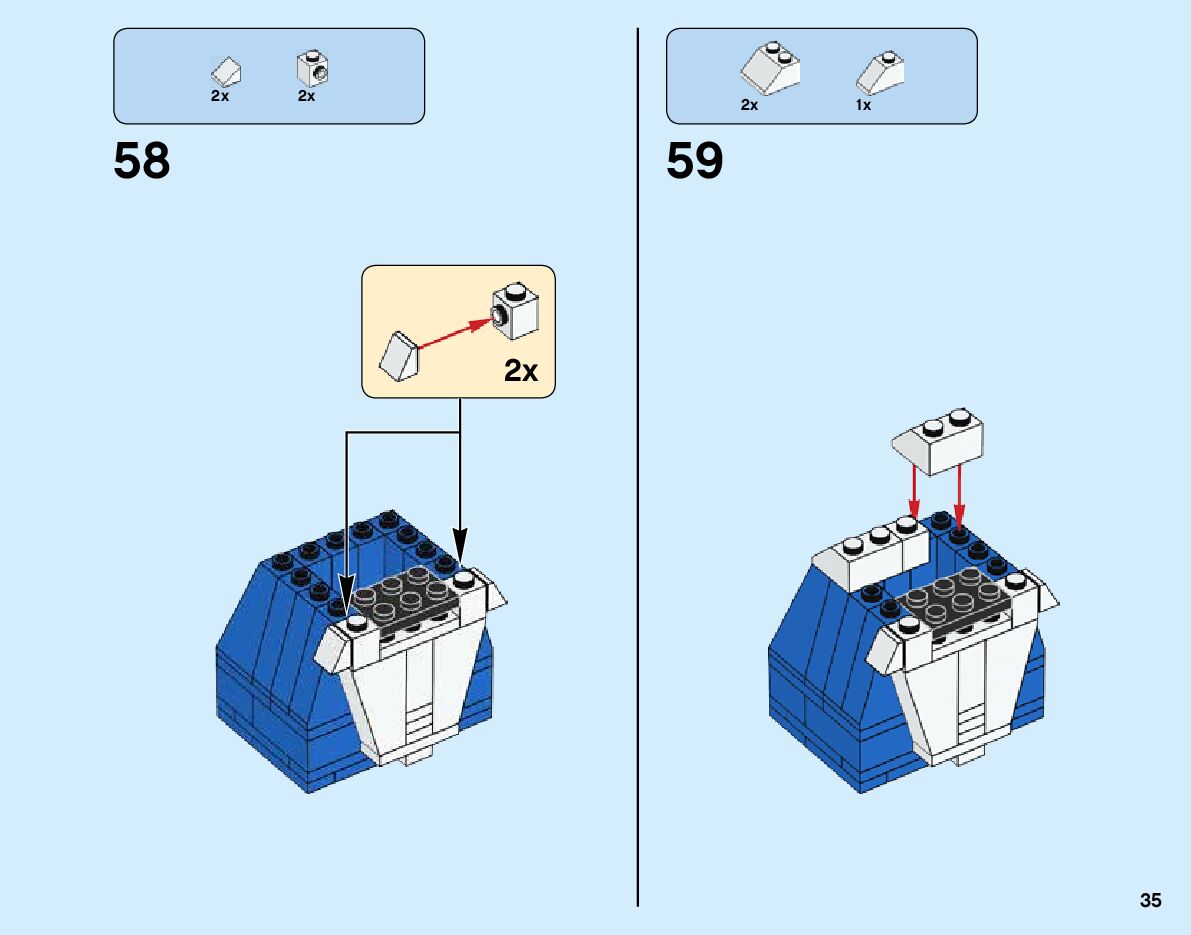 2x 2x

58

2x

2x 1x

59

35