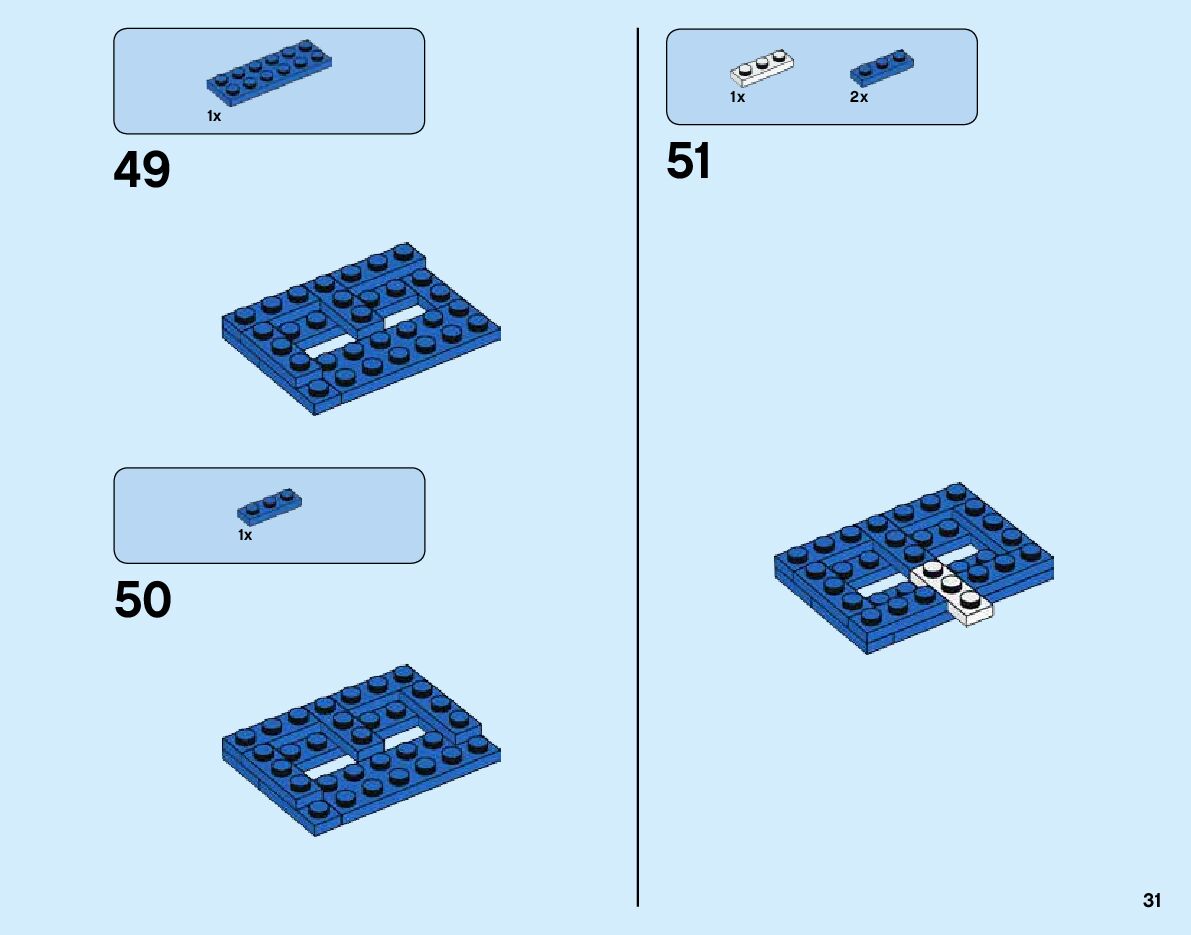 1x

49

1x

50

1x

2x

51

31