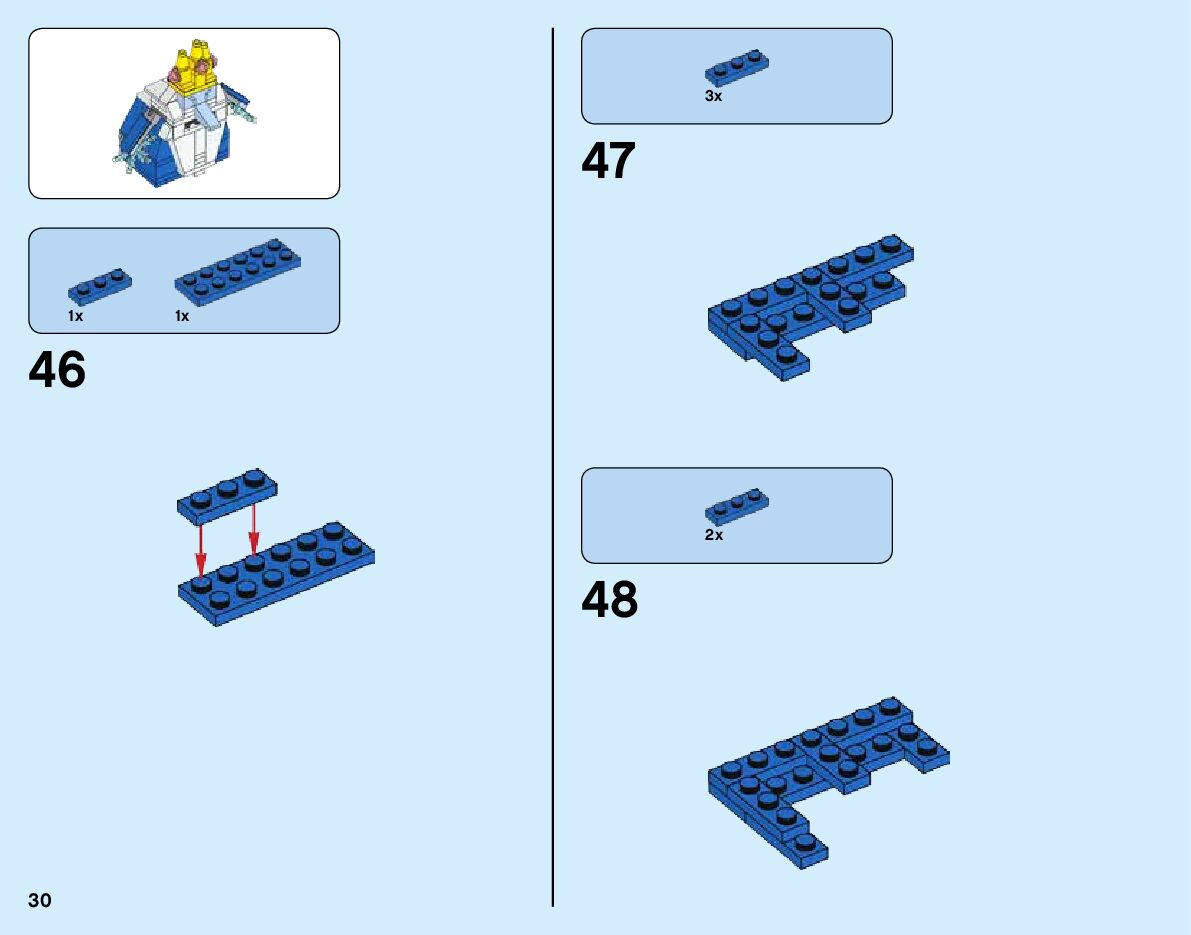 1x 1x

46

30

3x

47

2x

48