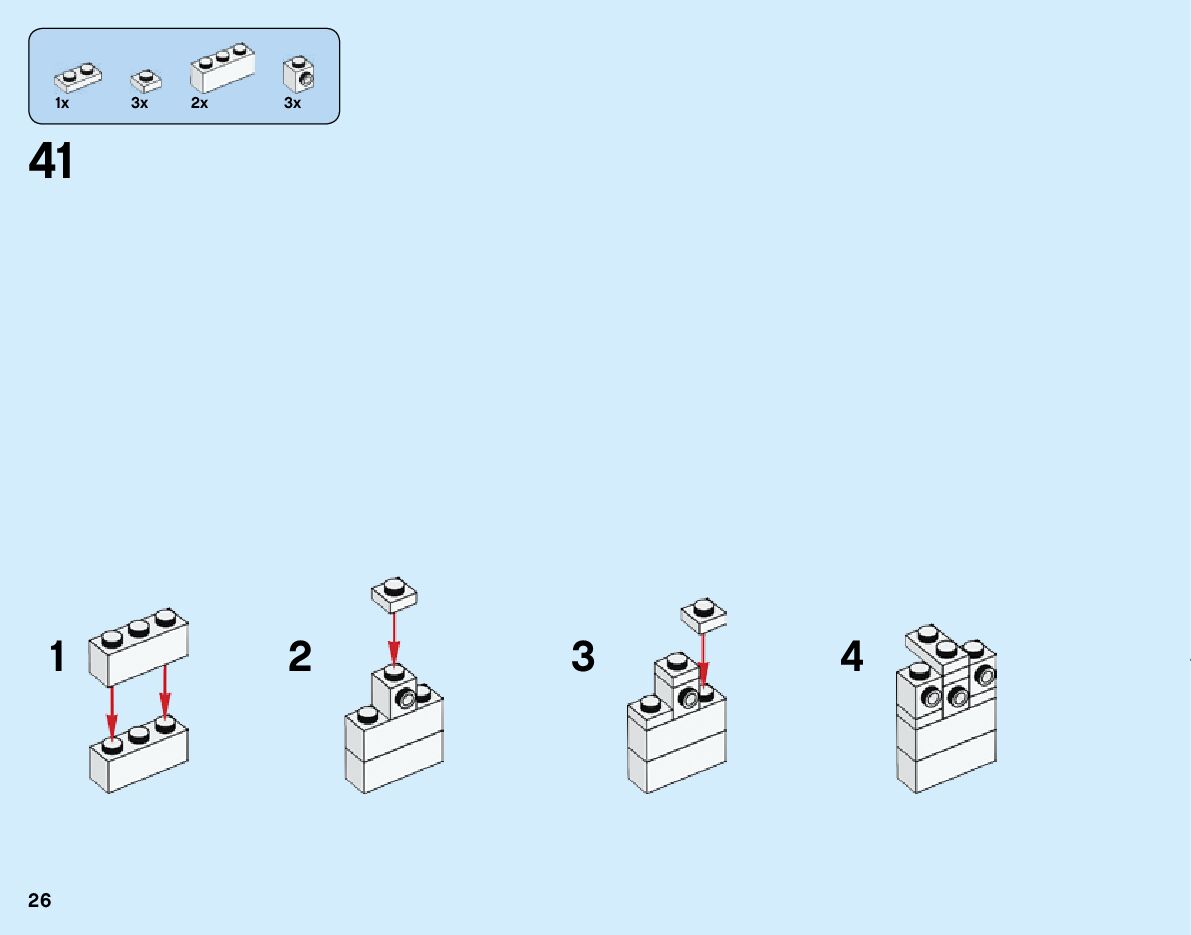 1x 3x 2x 3x

41

1

2

3

4

26