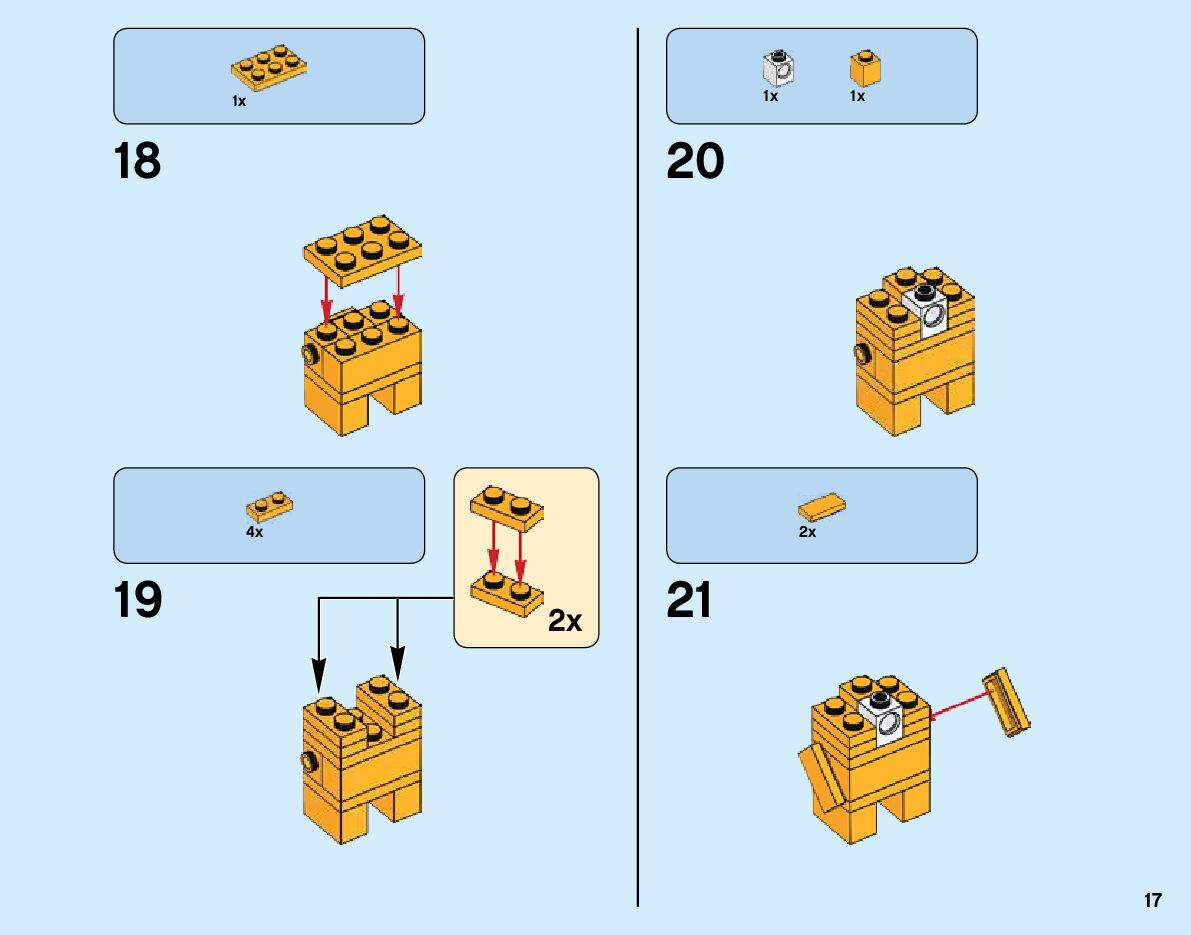 1x

18

4x

19

2x

1x 1x

20

2x

21

17